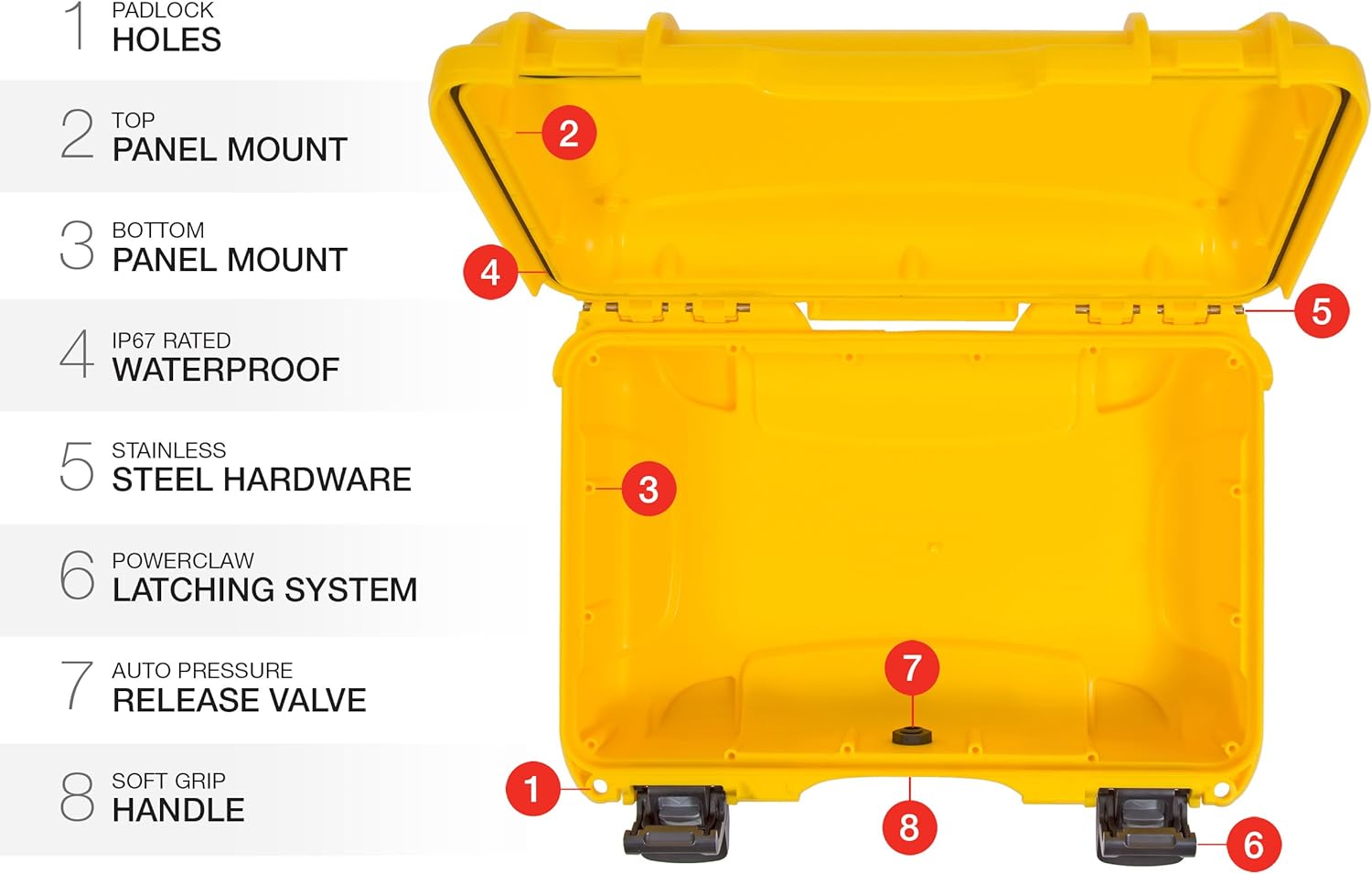 1 PADLOCK
HOLES

2 TOP
PANEL MOUNT

3 BOTTOM
PANEL MOUNT

4 IP67 RATED
WATERPROOF

5 STAINLESS
STEEL HARDWARE

6 POWERCLAW
LATCHING SYSTEM

7 AUTO PRESSURE
RELEASE VALVE

8 SOFT GRIP
HANDLE

2

4

5

3

7

1

8

6