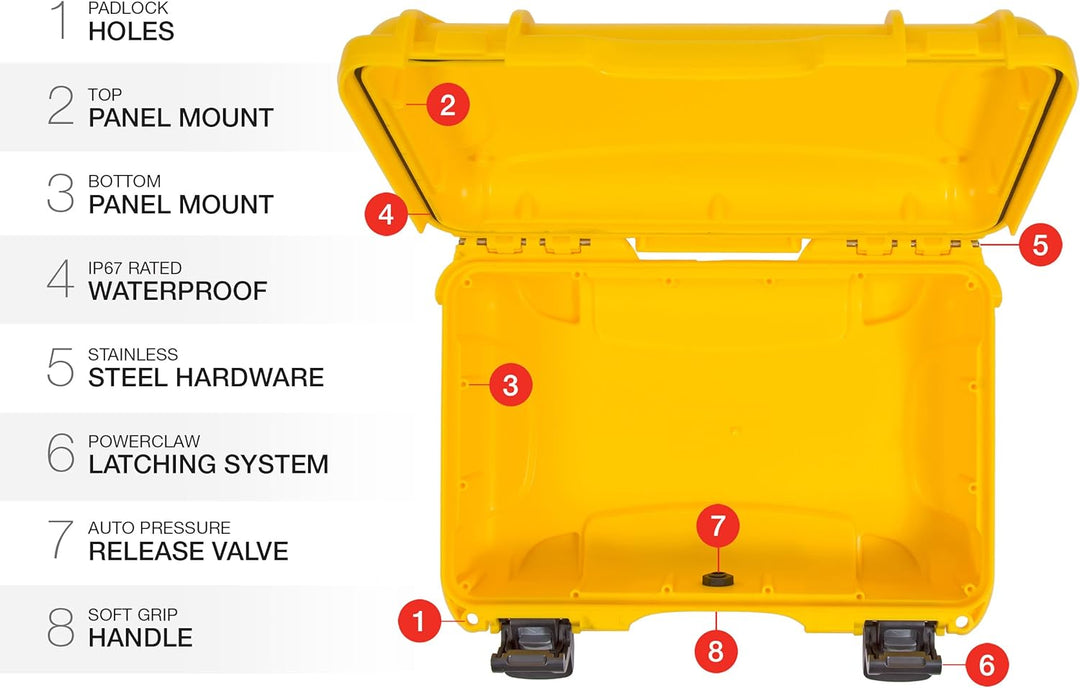 1 PADLOCK HOLES

2 TOP PANEL MOUNT

3 BOTTOM PANEL MOUNT

4 IP67 RATED WATERPROOF

5 STAINLESS STEEL HARDWARE

6 POWERCLAW LATCHING SYSTEM

7 AUTO PRESSURE RELEASE VALVE

8 SOFT GRIP HANDLE

2

4

5

3

7

1

8

6