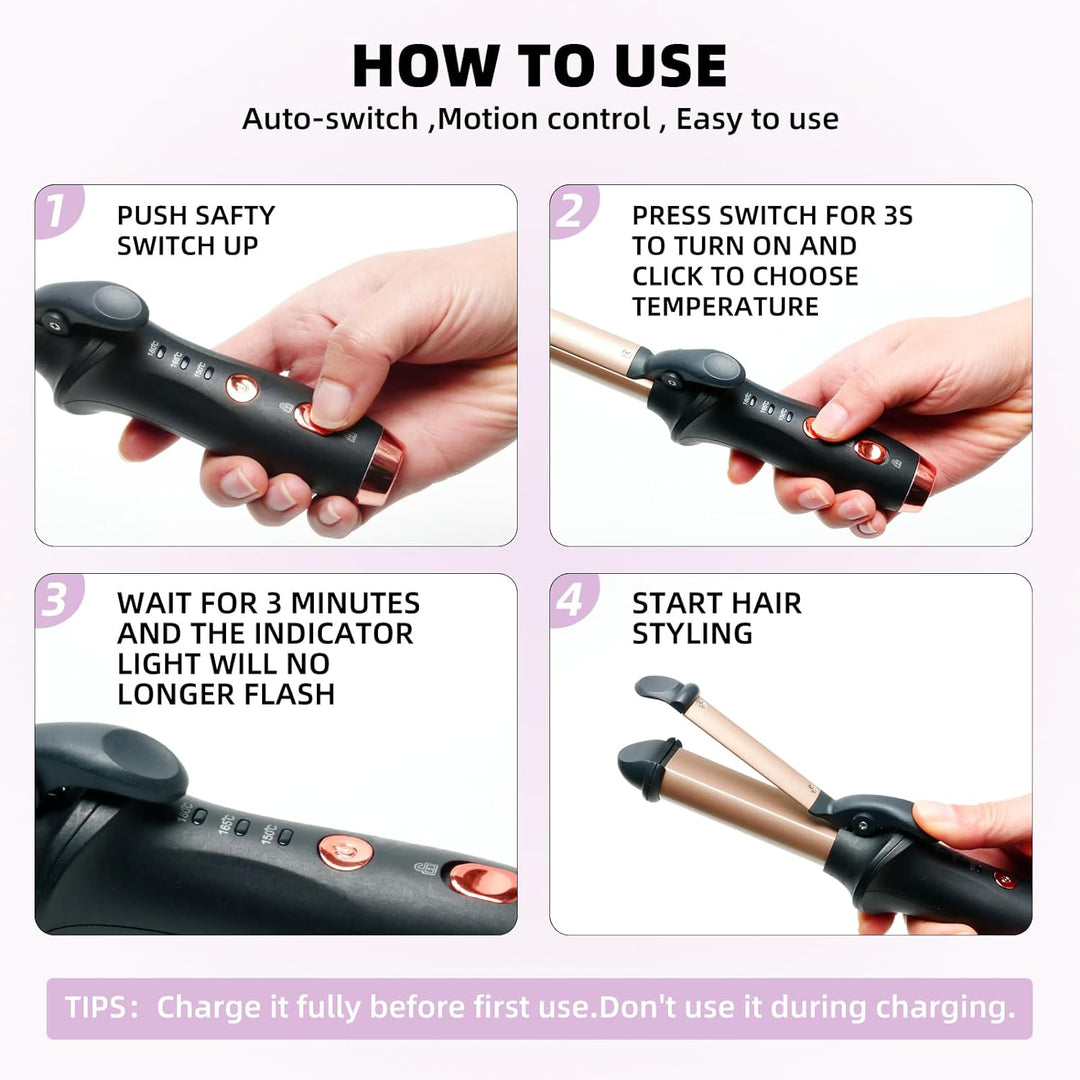 HOW TO USE

Auto-switch ,Motion control , Easy to use

1 PUSH SAFTY SWITCH UP

180℃ 165℃ 150℃

2 PRESS SWITCH FOR 3S TO TURN ON AND CLICK TO CHOOSE TEMPERATURE

3 WAIT FOR 3 MINUTES AND THE INDICATOR LIGHT WILL NO LONGER FLASH

180℃ 165℃ 150℃

4 START HAIR STYLING

TIPS: Charge it fully before first use.Don't use it during charging.