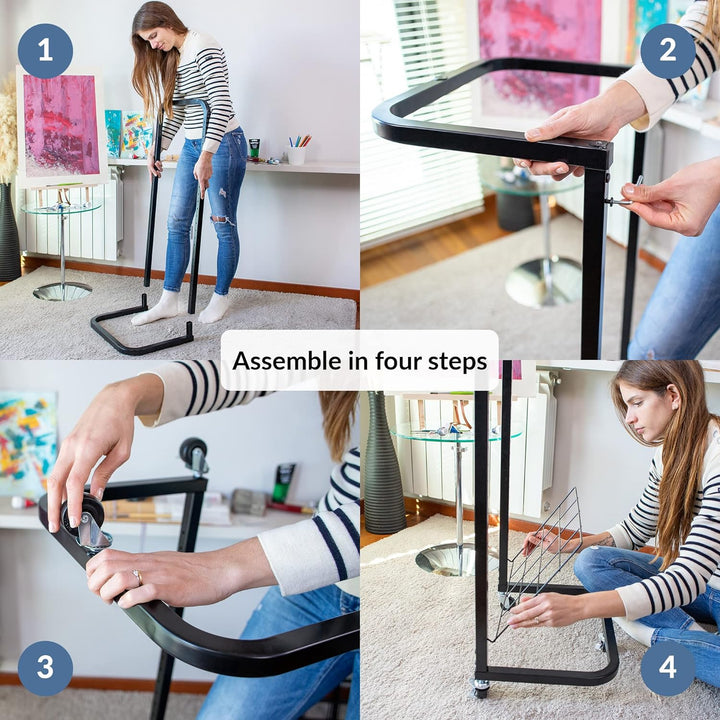 1

2

Assemble in four steps

3

4