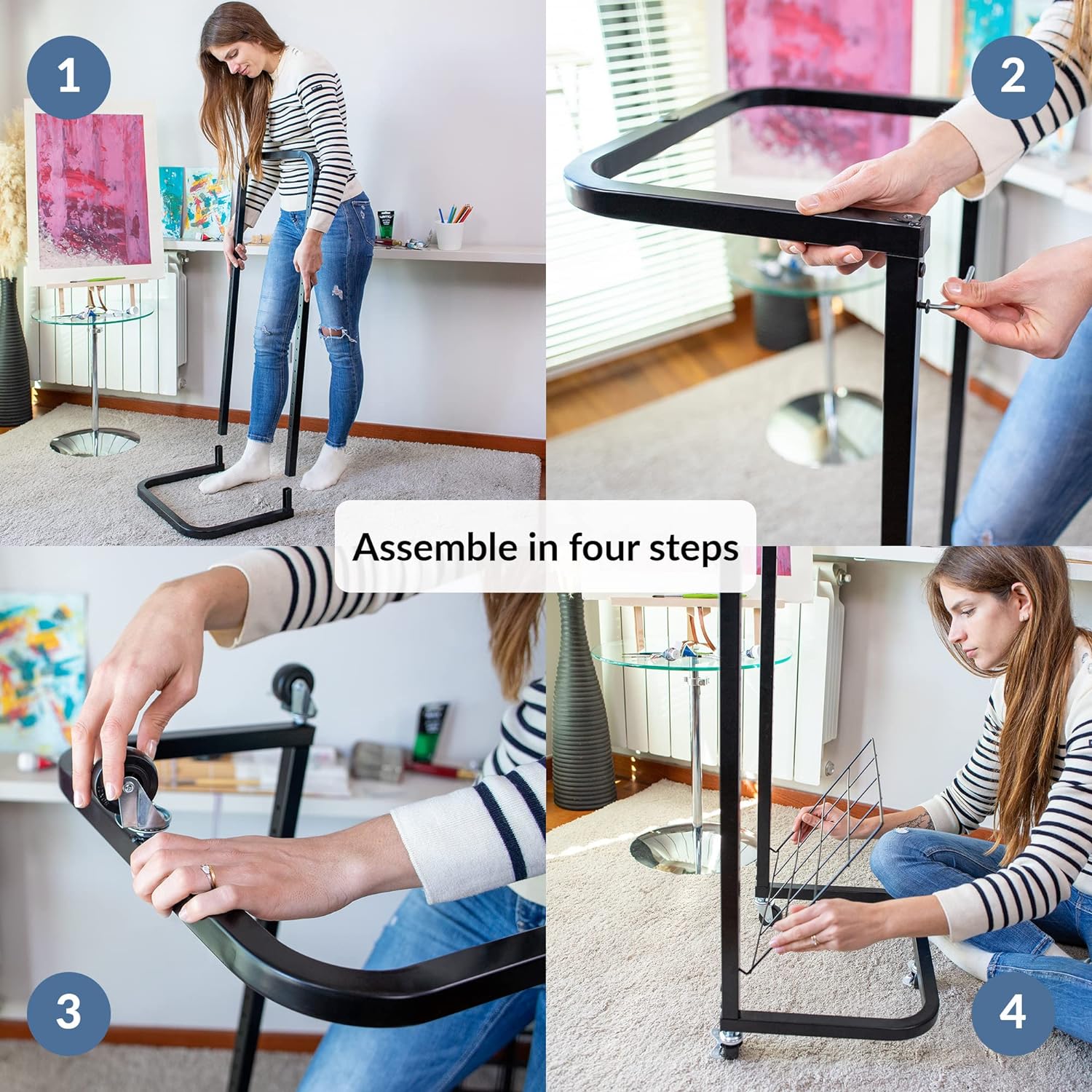 1

2

Assemble in four steps

3

4