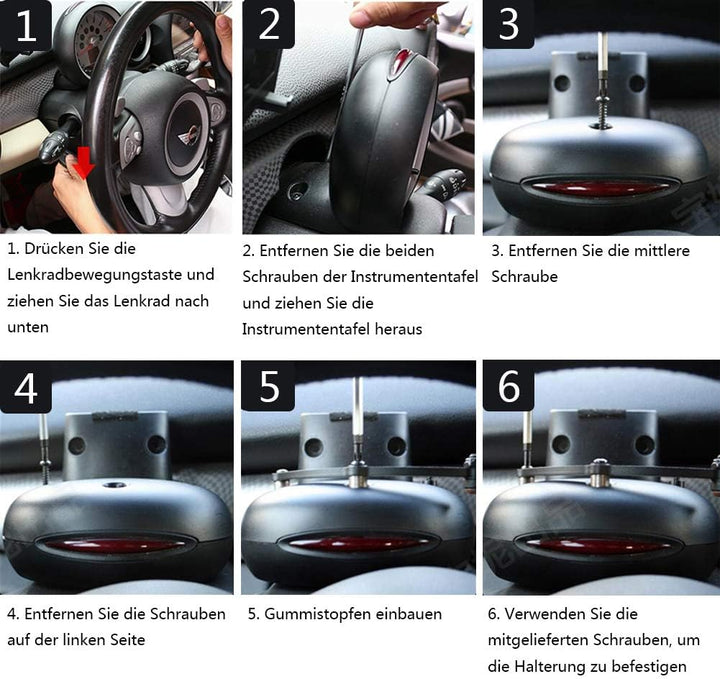 1

1. Drücken Sie die Lenkradbewegungstaste und ziehen Sie das Lenkrad nach unten

2

2. Entfernen Sie die beiden Schrauben der Instrumententafel und ziehen Sie die Instrumententafel heraus

3

3. Entfernen Sie die mittlere Schraube

4

4. Entfernen Sie die Schrauben auf der linken Seite

5

5. Gummistopfen einbauen

6

6. Verwenden Sie die mitgelieferten Schrauben, um die Halterung zu befestigen