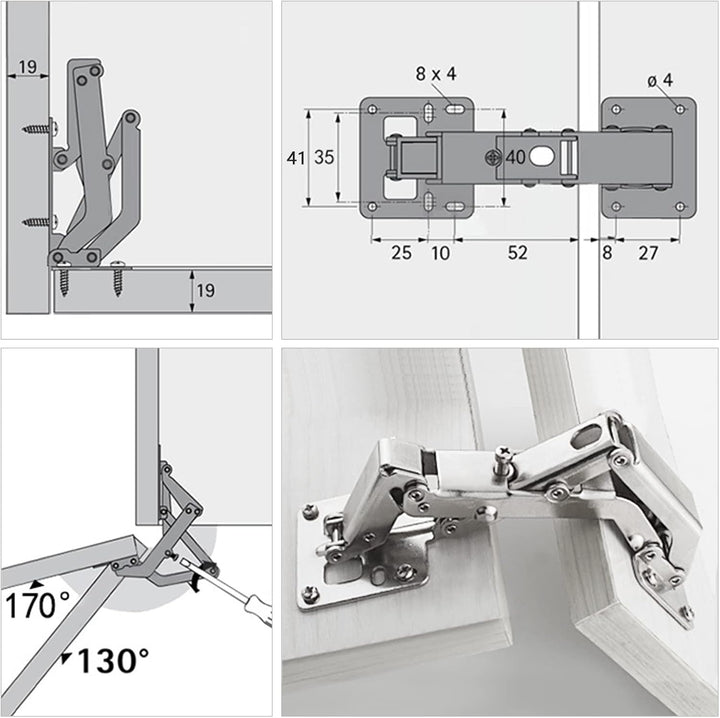 19

19

8 x 4

ø 4

41 35

40

25 10 52 8 27

170°

130°