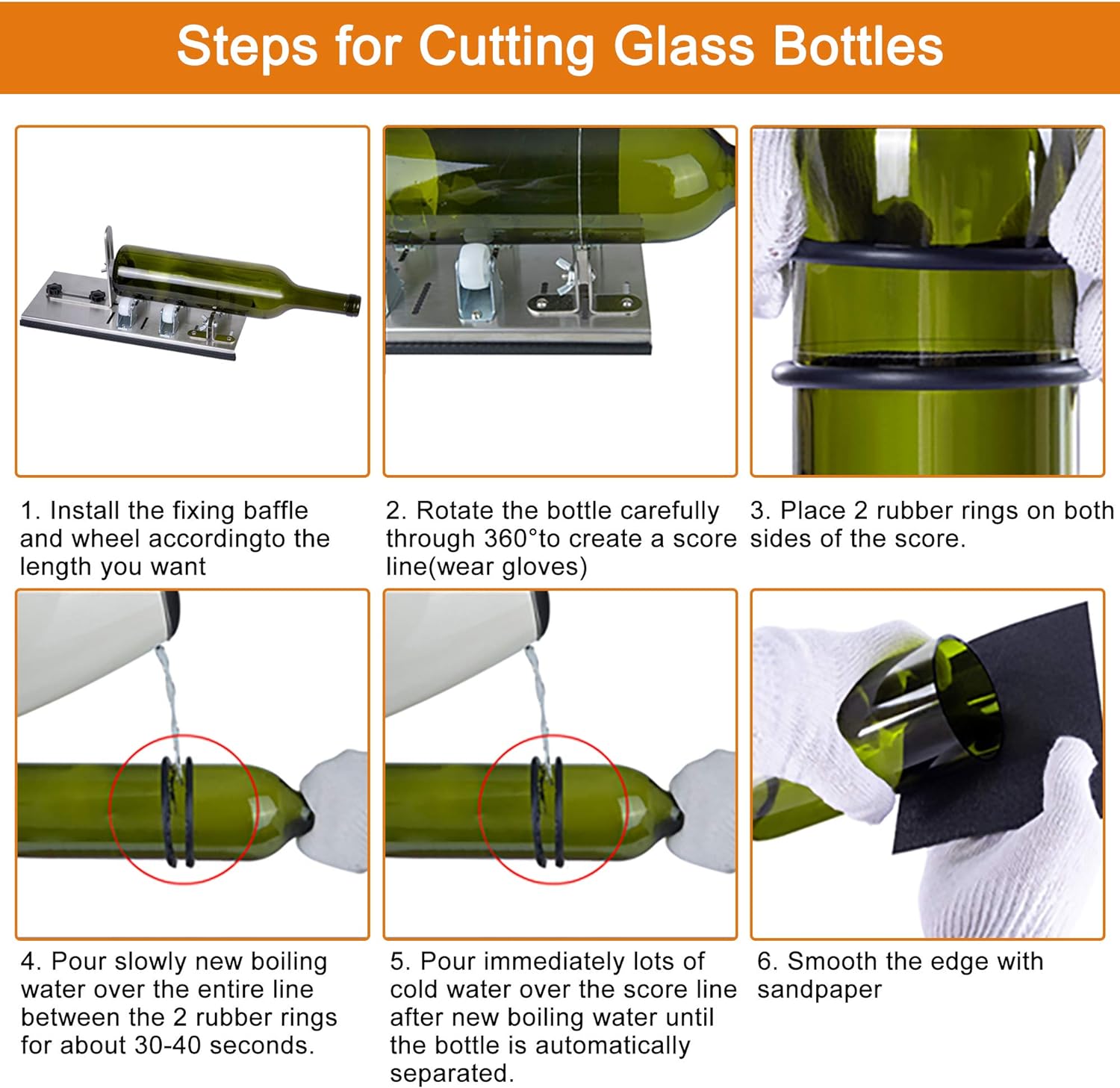 Steps for Cutting Glass Bottles

1. Install the fixing baffle and wheel accordingto the length you want

2. Rotate the bottle carefully through 360°to create a score line(wear gloves)

3. Place 2 rubber rings on both sides of the score.

4. Pour slowly new boiling water over the entire line between the 2 rubber rings for about 30-40 seconds.

5. Pour immediately lots of cold water over the score line after new boiling water until the bottle is automatically separated.

6. Smooth the edge with sandpaper