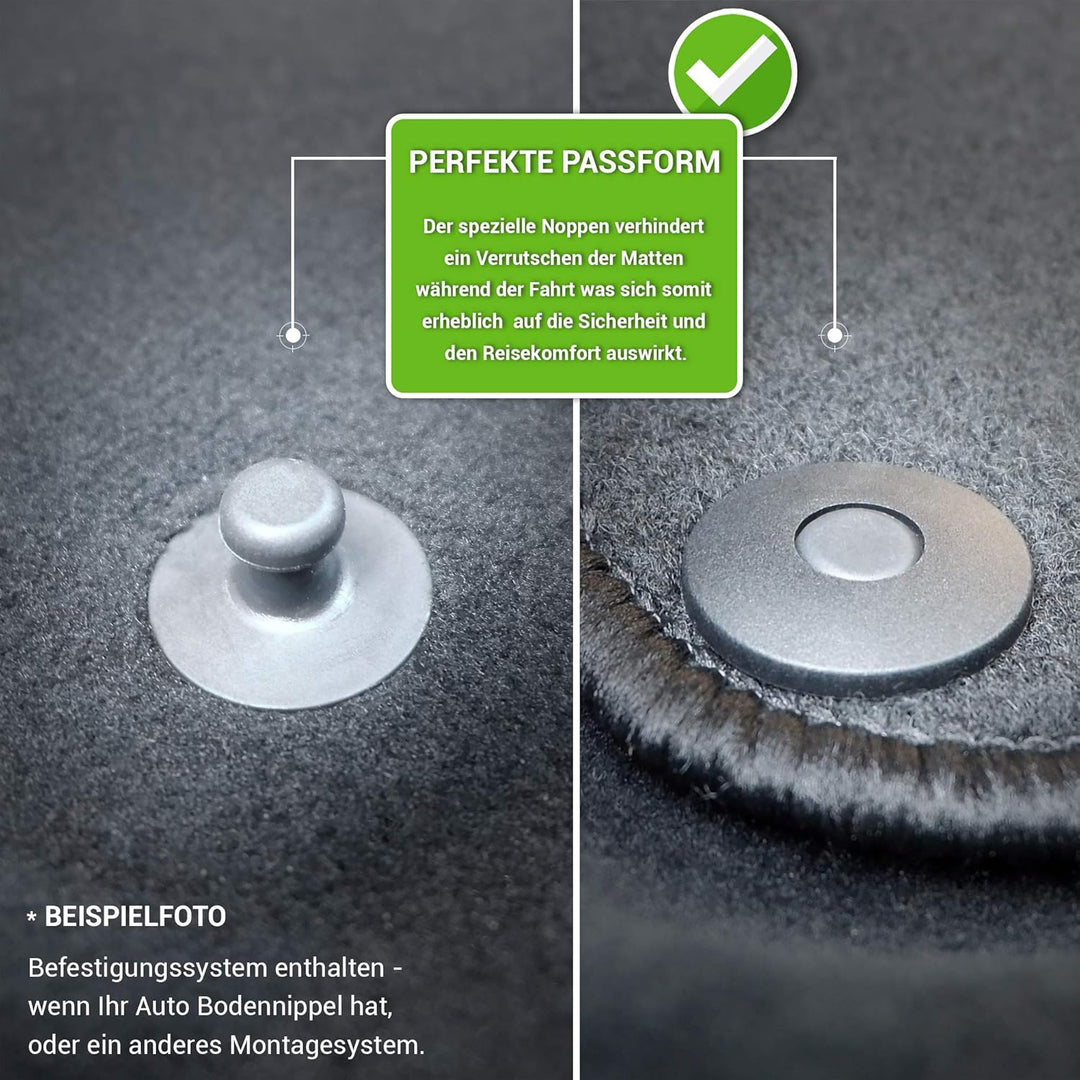 PERFEKTE PASSFORM

Der spezielle Noppen verhindert ein Verrutschen der Matten während der Fahrt was sich somit erheblich auf die Sicherheit und den Reisekomfort auswirkt.

* BEISPIELFOTO

Befestigungssystem enthalten - wenn Ihr Auto Bodennippel hat, oder ein anderes Montagesystem.