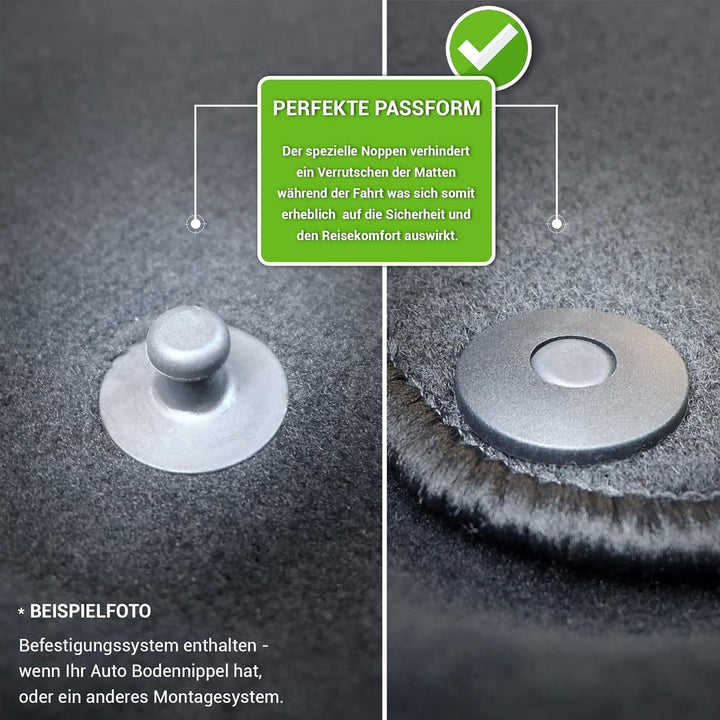 PERFEKTE PASSFORM

Der spezielle Noppen verhindert ein Verrutschen der Matten während der Fahrt was sich somit erheblich auf die Sicherheit und den Reisekomfort auswirkt.

* BEISPIELFOTO

Befestigungssystem enthalten - wenn Ihr Auto Bodennippel hat, oder ein anderes Montagesystem.