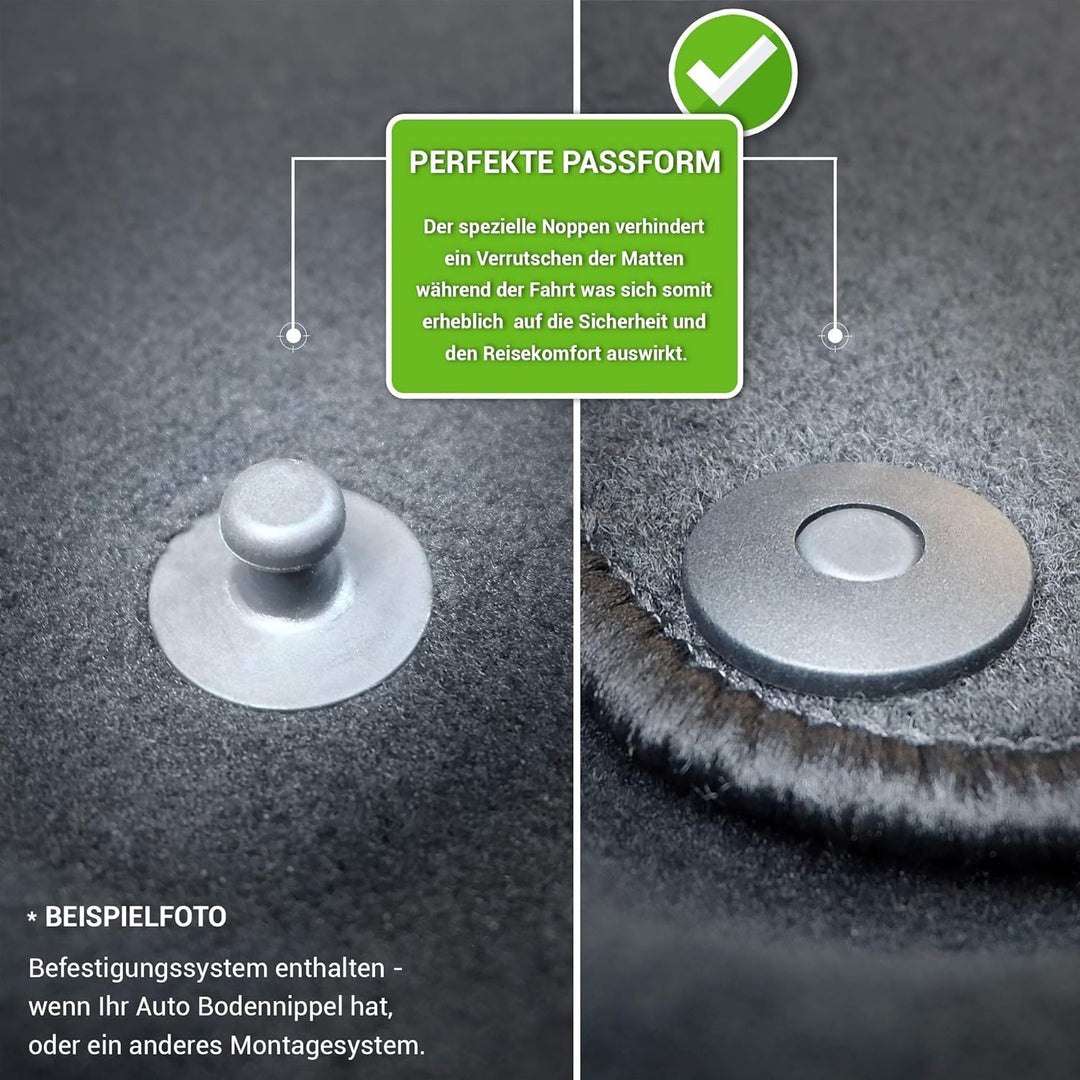 PERFEKTE PASSFORM

Der spezielle Noppen verhindert ein Verrutschen der Matten während der Fahrt was sich somit erheblich auf die Sicherheit und den Reisekomfort auswirkt.

* BEISPIELFOTO

Befestigungssystem enthalten - wenn Ihr Auto Bodennippel hat, oder ein anderes Montagesystem.