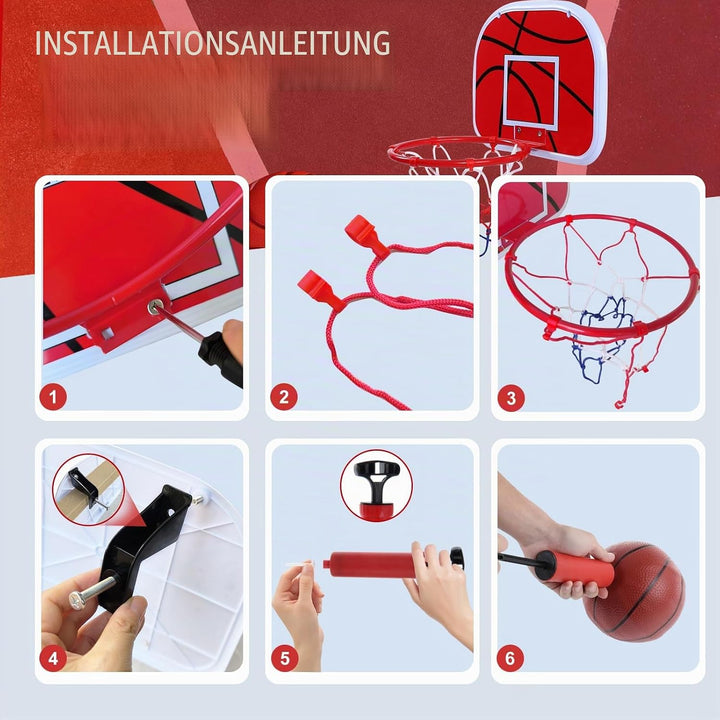 INSTALLATIONSANLEITUNG

1

2

3

4

5

6