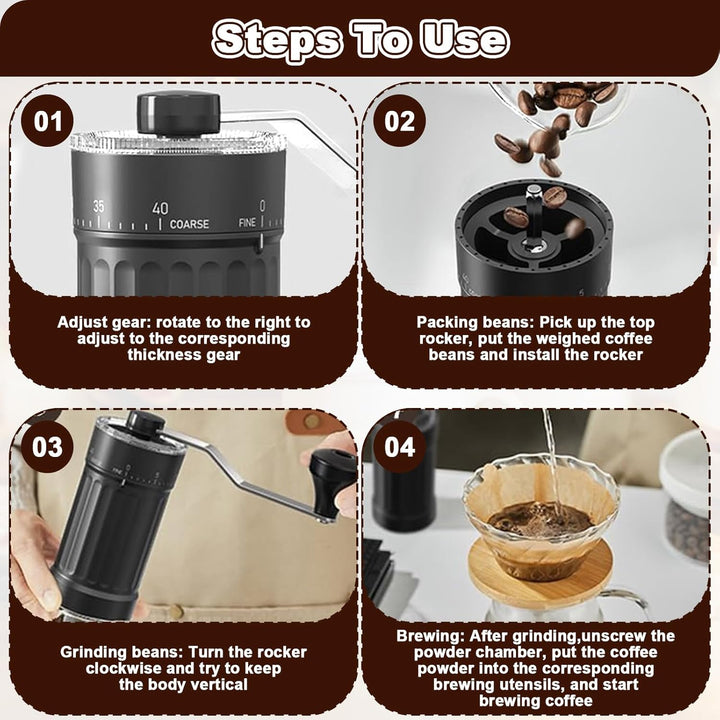 Steps To Use

01

35 40 COARSE FINE 0

Adjust gear: rotate to the right to adjust to the corresponding thickness gear

02

Packing beans: Pick up the top rocker, put the weighed coffee beans and install the rocker

03

FINE 0 5

Grinding beans: Turn the rocker clockwise and try to keep the body vertical

04

Brewing: After grinding,unscrew the powder chamber, put the coffee powder into the corresponding brewing utensils, and start brewing coffee