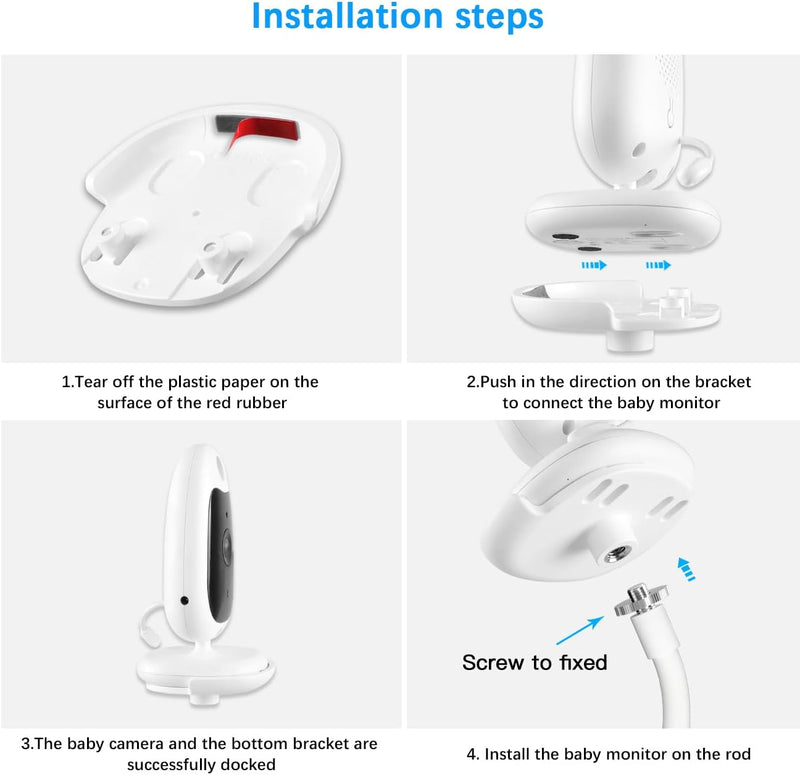 Installation steps

1.Tear off the plastic paper on the surface of the red rubber

2.Push in the direction on the bracket to connect the baby monitor

3.The baby camera and the bottom bracket are successfully docked

Screw to fixed

4. Install the baby monitor on the rod