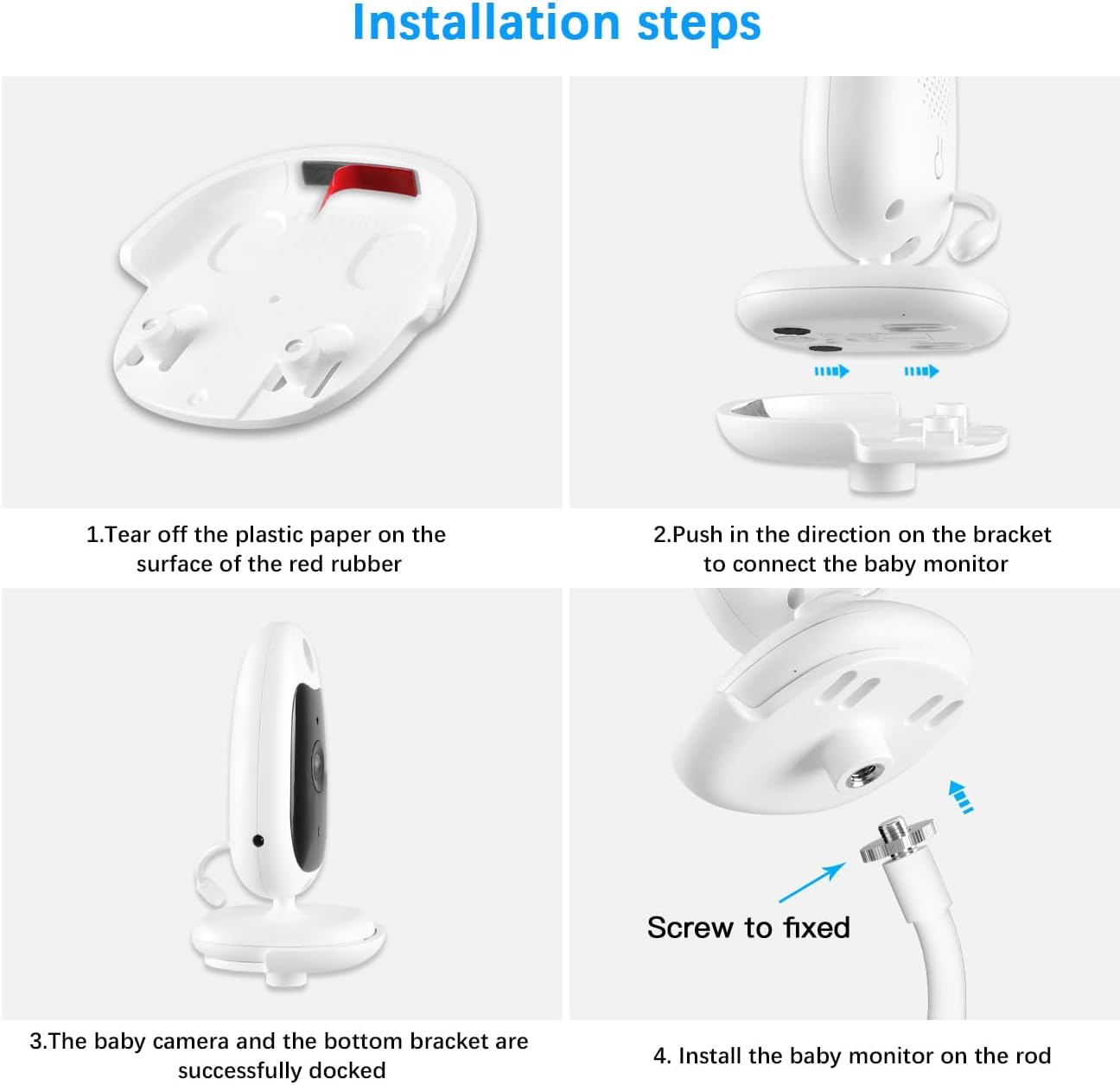 Installation steps

1.Tear off the plastic paper on the surface of the red rubber

2.Push in the direction on the bracket to connect the baby monitor

3.The baby camera and the bottom bracket are successfully docked

Screw to fixed

4. Install the baby monitor on the rod