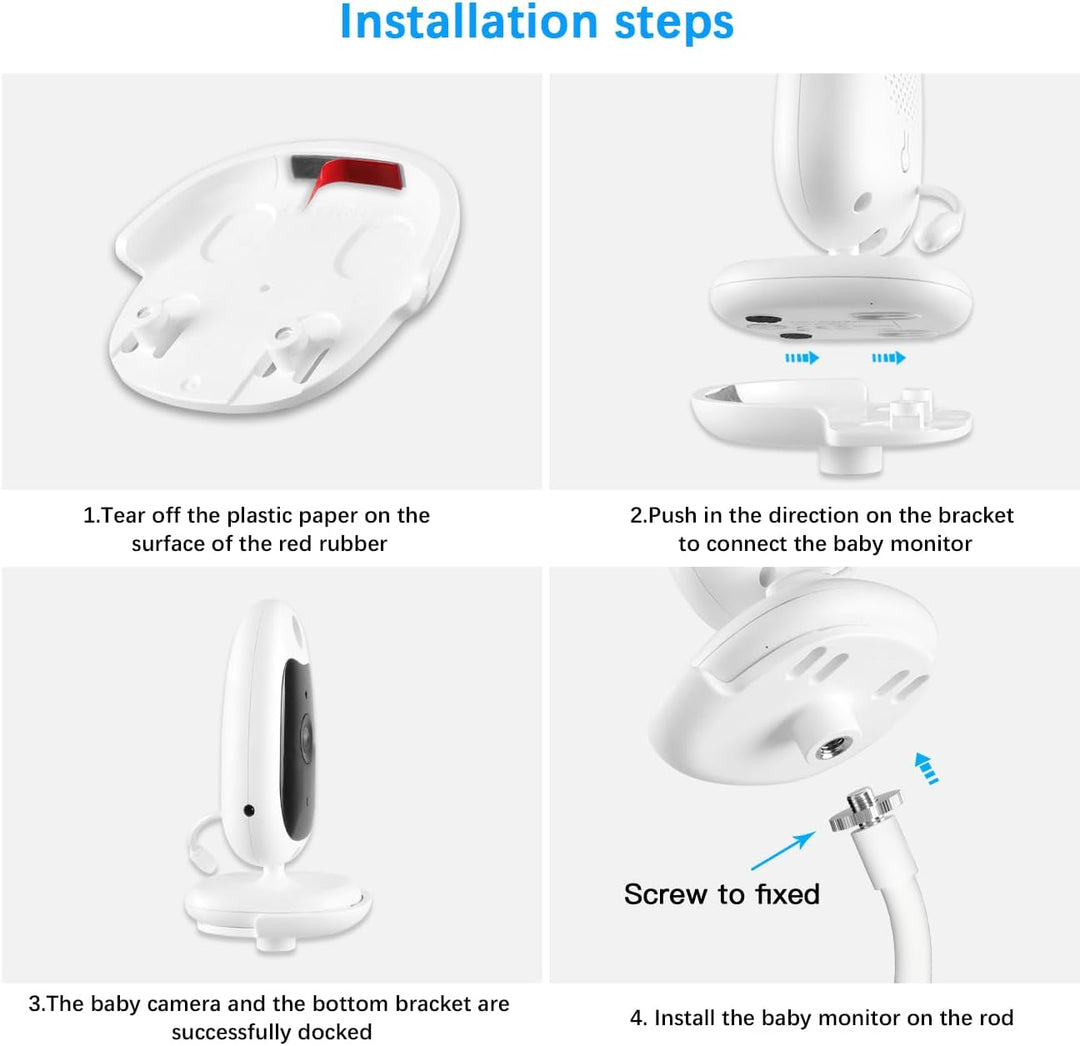 Installation steps

1.Tear off the plastic paper on the surface of the red rubber

2.Push in the direction on the bracket to connect the baby monitor

3.The baby camera and the bottom bracket are successfully docked

Screw to fixed

4. Install the baby monitor on the rod