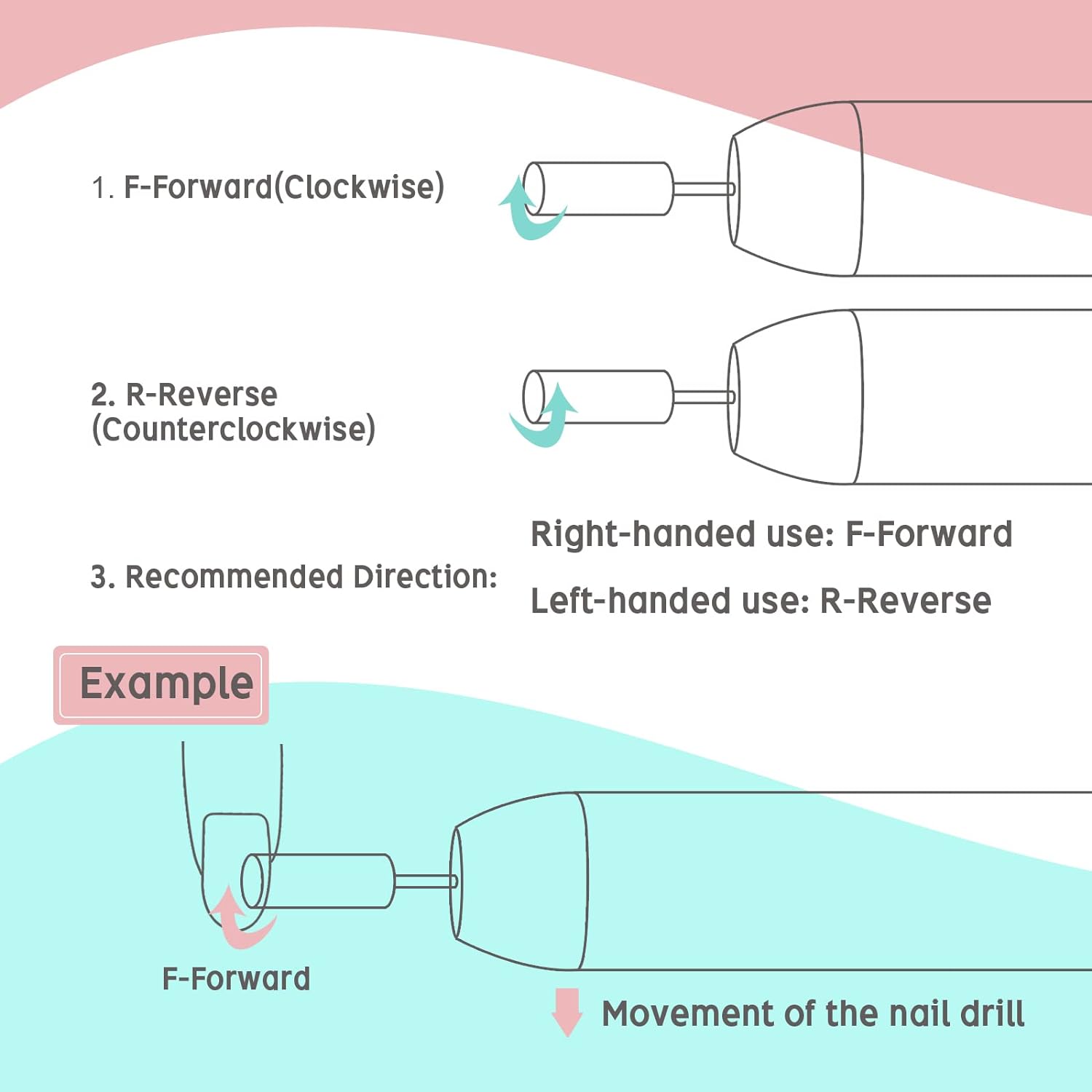 1. F-Forward(Clockwise)

2. R-Reverse (Counterclockwise)

3. Recommended Direction:

Right-handed use: F-Forward

Left-handed use: R-Reverse

Example

F-Forward

Movement of the nail drill