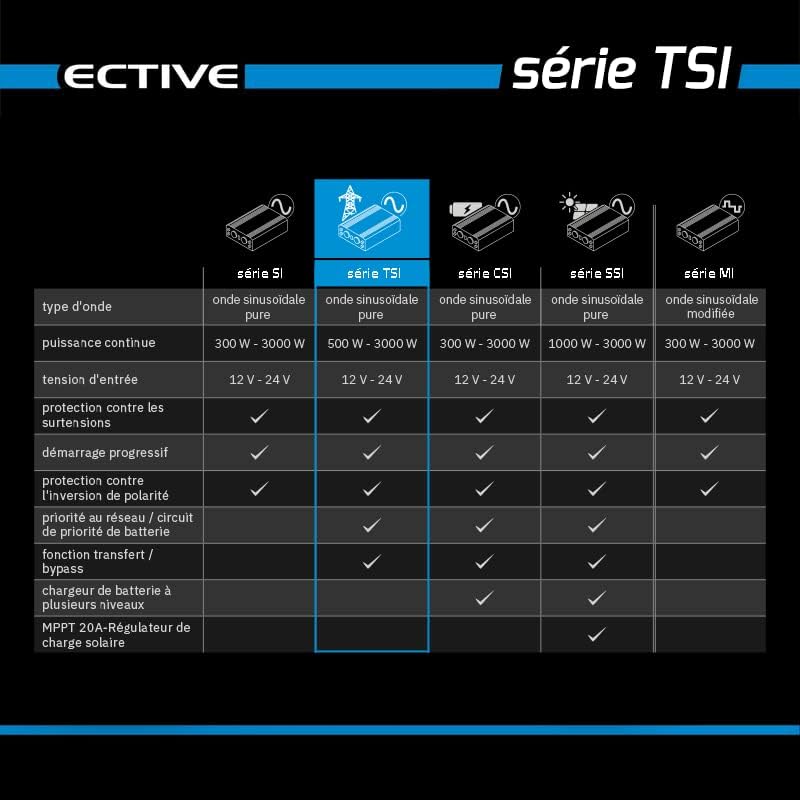 ECTIVE série TSI

| | série SI | série TSI | série CSI | série SSI | série MI |
|---|---|---|---|---|---|
| type d'onde | onde sinusoïdale pure | onde sinusoïdale pure | onde sinusoïdale pure | onde sinusoïdale pure | onde sinusoïdale modifiée |
| puissance continue | 300 W - 3000 W | 500 W - 3000 W | 300 W - 3000 W | 1000 W - 3000 W | 300 W - 3000 W |
| tension d'entrée | 12 V - 24 V | 12 V - 24 V | 12 V - 24 V | 12 V - 24 V | 12 V - 24 V |
| protection contre les surtensions | ✓ | ✓ | ✓ | ✓ | ✓ |
| démarrage progressif | ✓ | ✓ | ✓ | ✓ | ✓ |
| protection contre l'inversion de polarité | ✓ | ✓ | ✓ | ✓ | ✓ |
| priorité au réseau / circuit de priorité de batterie | | ✓ | ✓ | ✓ | |
| fonction transfert / bypass | | ✓ | ✓ | ✓ | |
| chargeur de batterie à plusieurs niveaux | | | ✓ | ✓ | |
| MPPT 20A-Régulateur de charge solaire | | | | ✓ | |