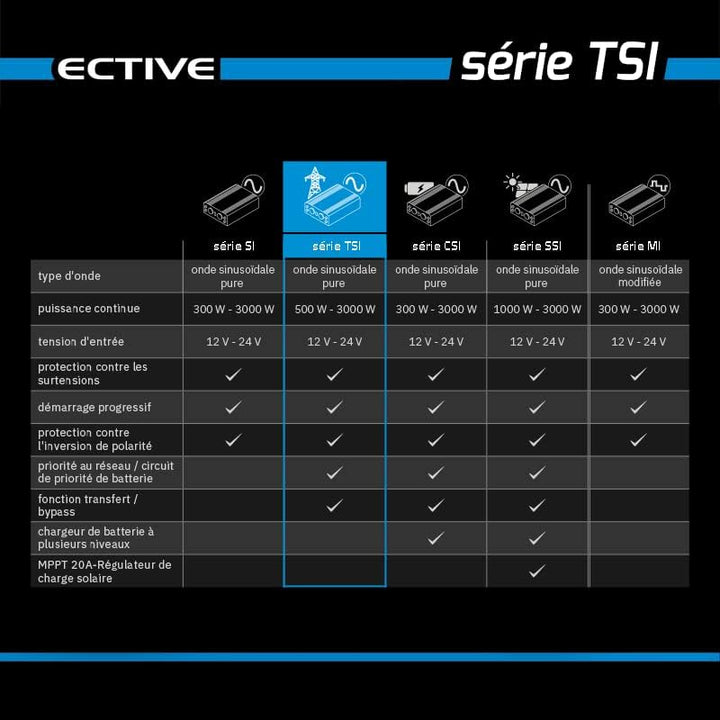 ECTIVE série TSI

| | série SI | série TSI | série CSI | série SSI | série MI |
|---|---|---|---|---|---|
| type d'onde | onde sinusoïdale pure | onde sinusoïdale pure | onde sinusoïdale pure | onde sinusoïdale pure | onde sinusoïdale modifiée |
| puissance continue | 300 W - 3000 W | 500 W - 3000 W | 300 W - 3000 W | 1000 W - 3000 W | 300 W - 3000 W |
| tension d'entrée | 12 V - 24 V | 12 V - 24 V | 12 V - 24 V | 12 V - 24 V | 12 V - 24 V |
| protection contre les surtensions | ✓ | ✓ | ✓ | ✓ | ✓ |
| démarrage progressif | ✓ | ✓ | ✓ | ✓ | ✓ |
| protection contre l'inversion de polarité | ✓ | ✓ | ✓ | ✓ | ✓ |
| priorité au réseau / circuit de priorité de batterie | | ✓ | ✓ | ✓ | |
| fonction transfert / bypass | | ✓ | ✓ | ✓ | |
| chargeur de batterie à plusieurs niveaux | | | ✓ | ✓ | |
| MPPT 20A-Régulateur de charge solaire | | | | ✓ | |