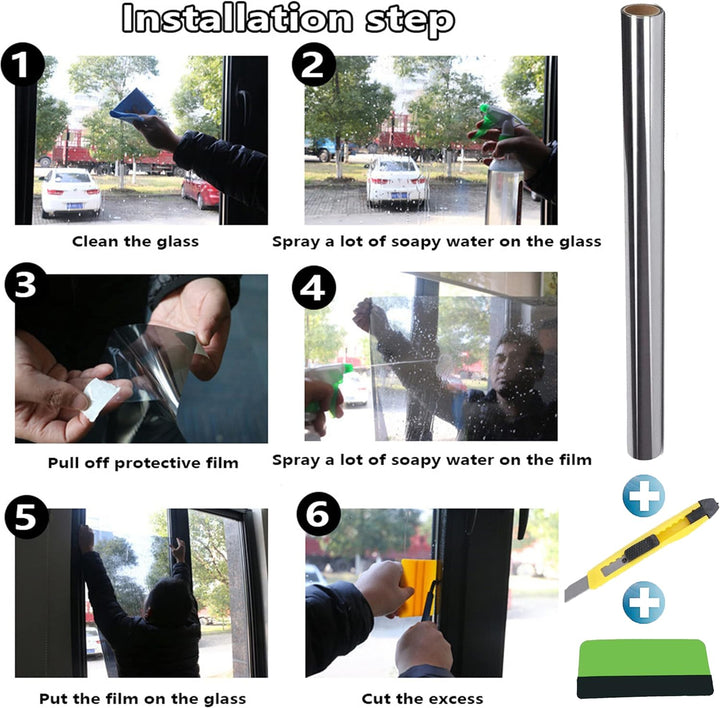 Installation step

1

Clean the glass

2

Spray a lot of soapy water on the glass

3

Pull off protective film

4

Spray a lot of soapy water on the film

5

Put the film on the glass

6

Cut the excess