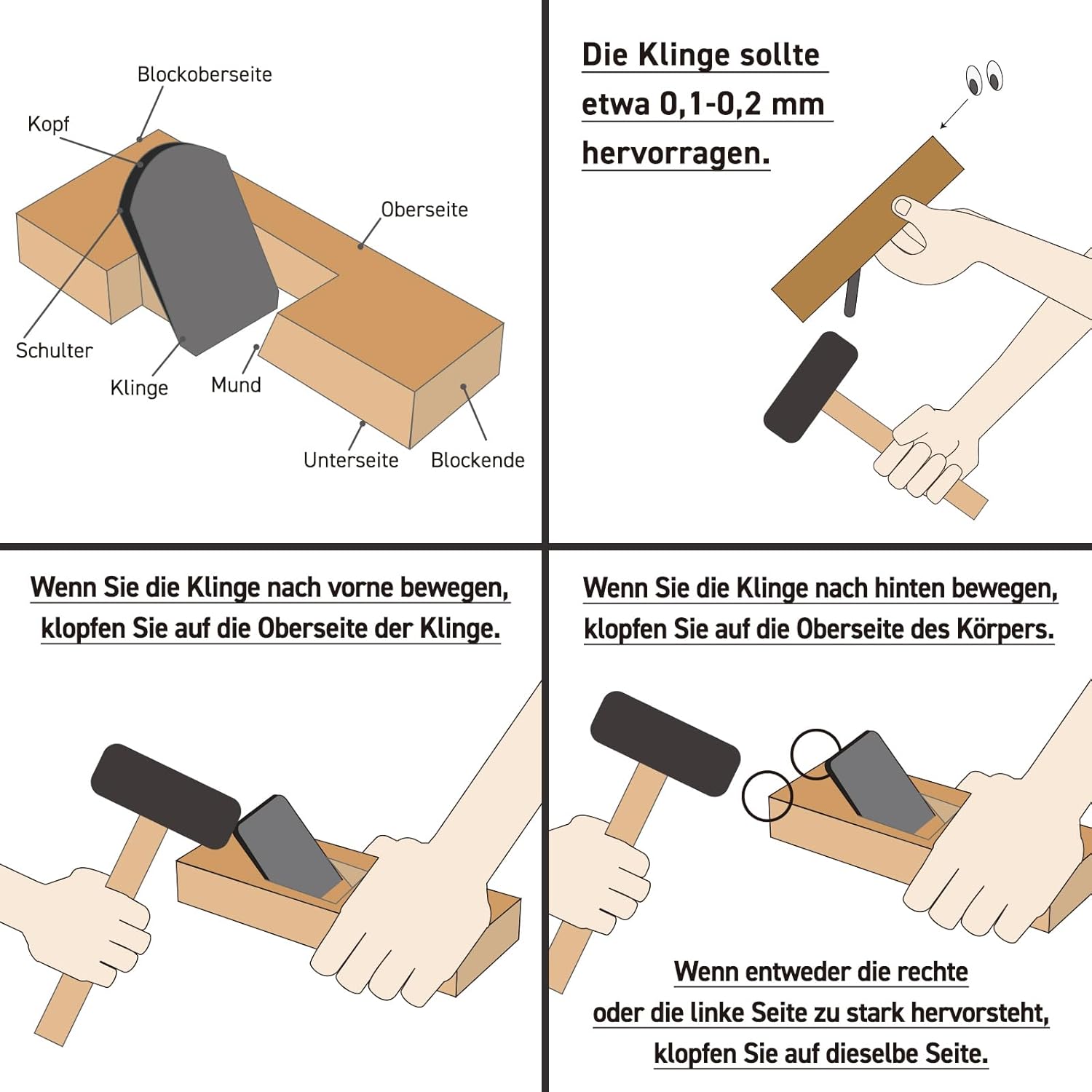 Blockoberseite

Kopf

Oberseite

Schulter

Klinge

Mund

Unterseite

Blockende

Die Klinge sollte etwa 0,1-0,2 mm hervorragen.

Wenn Sie die Klinge nach vorne bewegen, klopfen Sie auf die Oberseite der Klinge.

Wenn Sie die Klinge nach hinten bewegen, klopfen Sie auf die Oberseite des Körpers.

Wenn entweder die rechte oder die linke Seite zu stark hervorsteht, klopfen Sie auf dieselbe Seite.