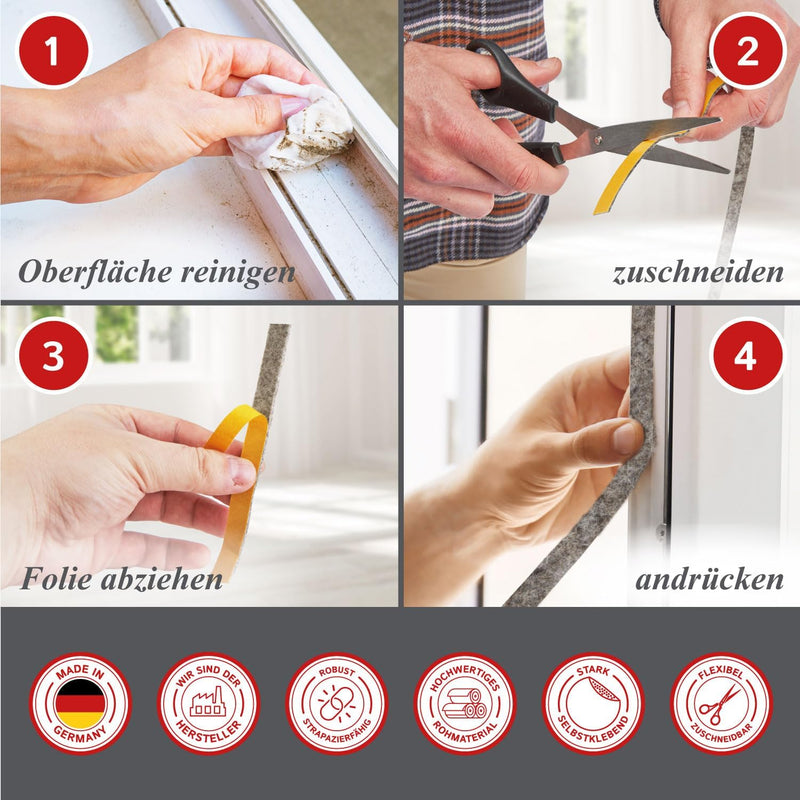 1
Oberfläche reinigen

2
zuschneiden

3
Folie abziehen

4
andrücken

MADE IN GERMANY

WIR SIND DER HERSTELLER

ROBUST STRAPAZIERFÄHIG

HOCHWERTIGES ROHMATERIAL

STARK SELBSTKLEBEND

FLEXIBEL ZUSCHNEIDBAR