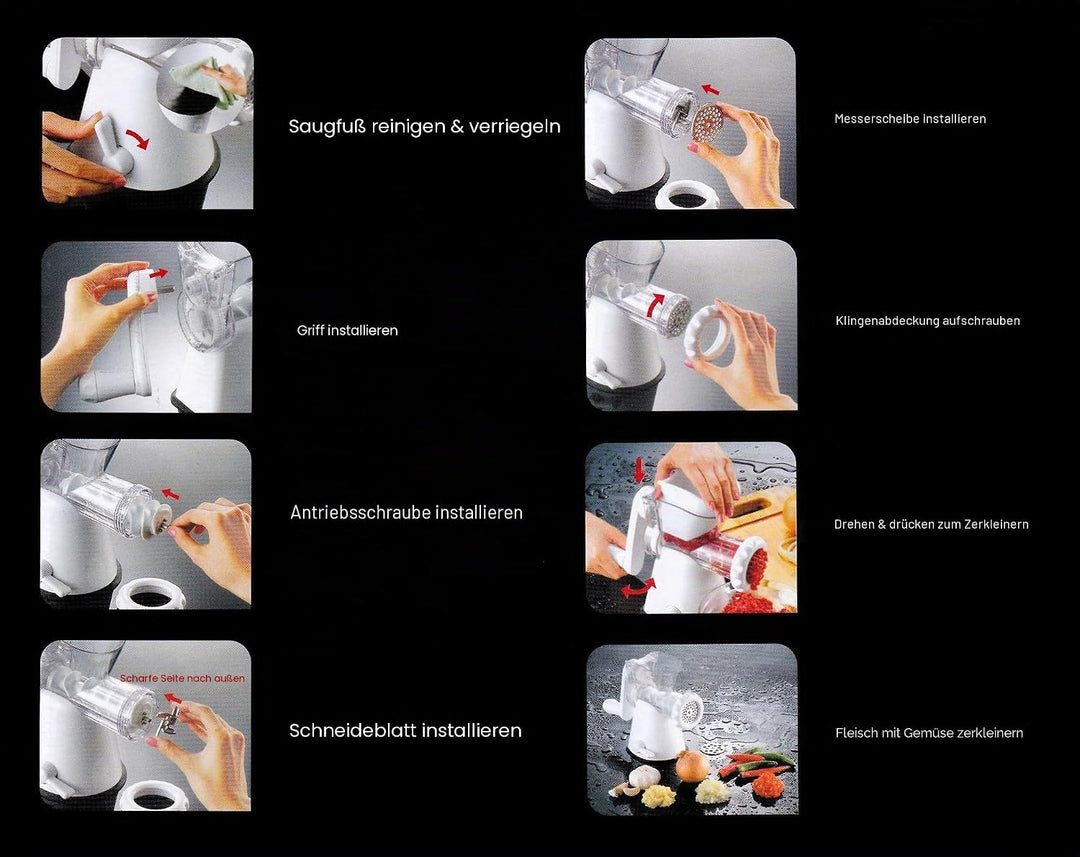 Saugfuß reinigen & verriegeln

Griff installieren

Antriebsschraube installieren

Scharfe Seite nach außen

Schneideblatt installieren

Messerscheibe installieren

Klingenabdeckung aufschrauben

Drehen & drücken zum Zerkleinern

Fleisch mit Gemüse zerkleinern