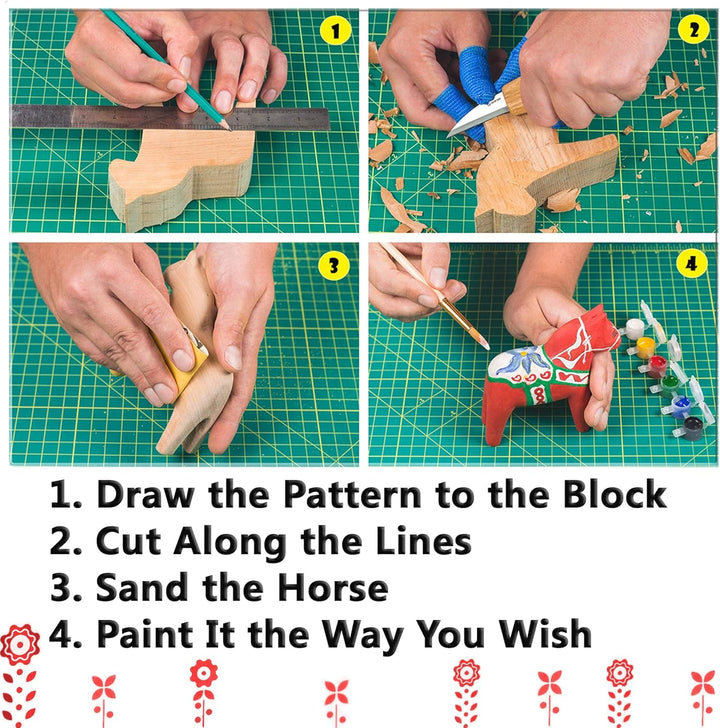 1

2

3

4

1. Draw the Pattern to the Block
2. Cut Along the Lines
3. Sand the Horse
4. Paint It the Way You Wish