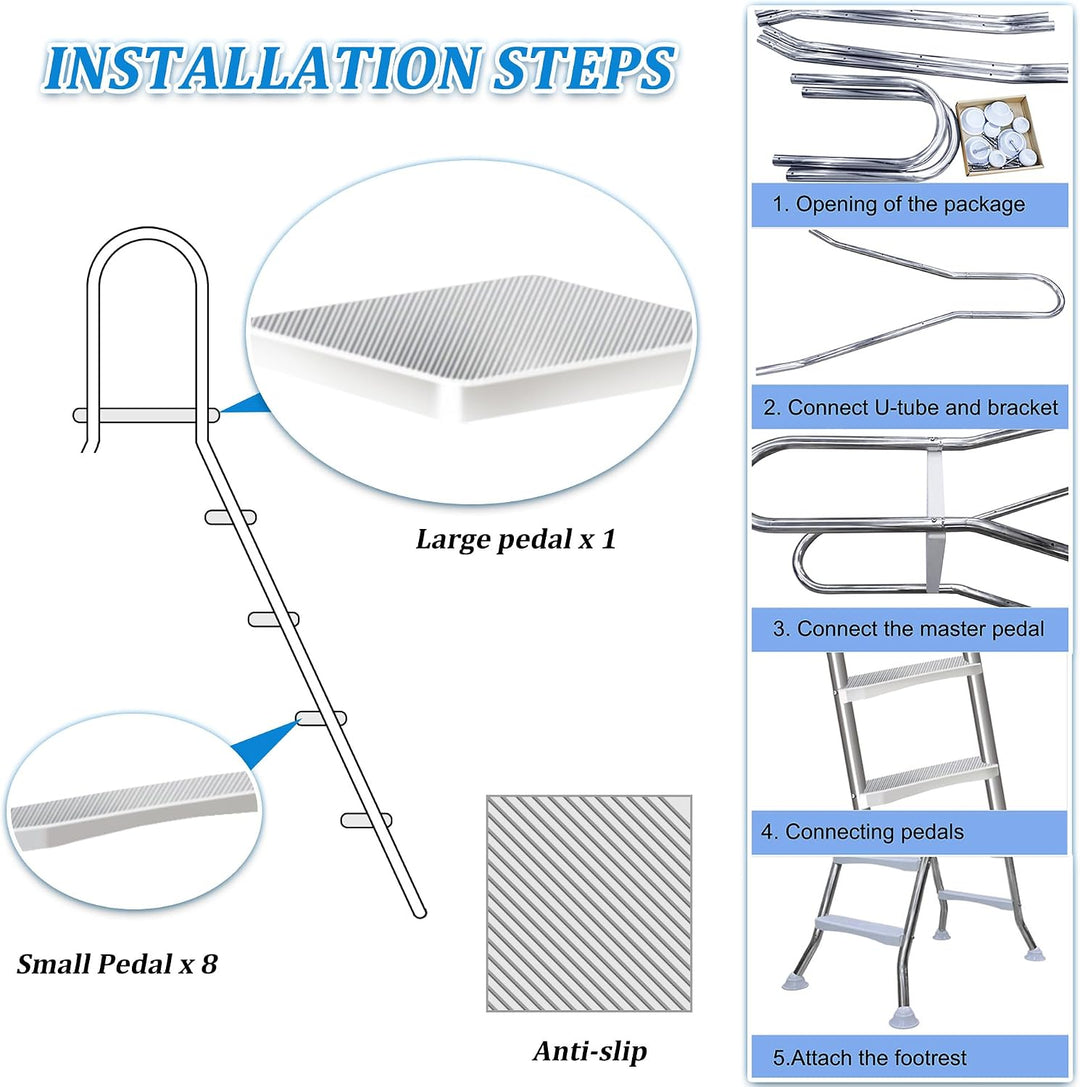 INSTALLATION STEPS

Large pedal x 1

Small Pedal x 8

Anti-slip

1. Opening of the package

2. Connect U-tube and bracket

3. Connect the master pedal

4. Connecting pedals

5.Attach the footrest