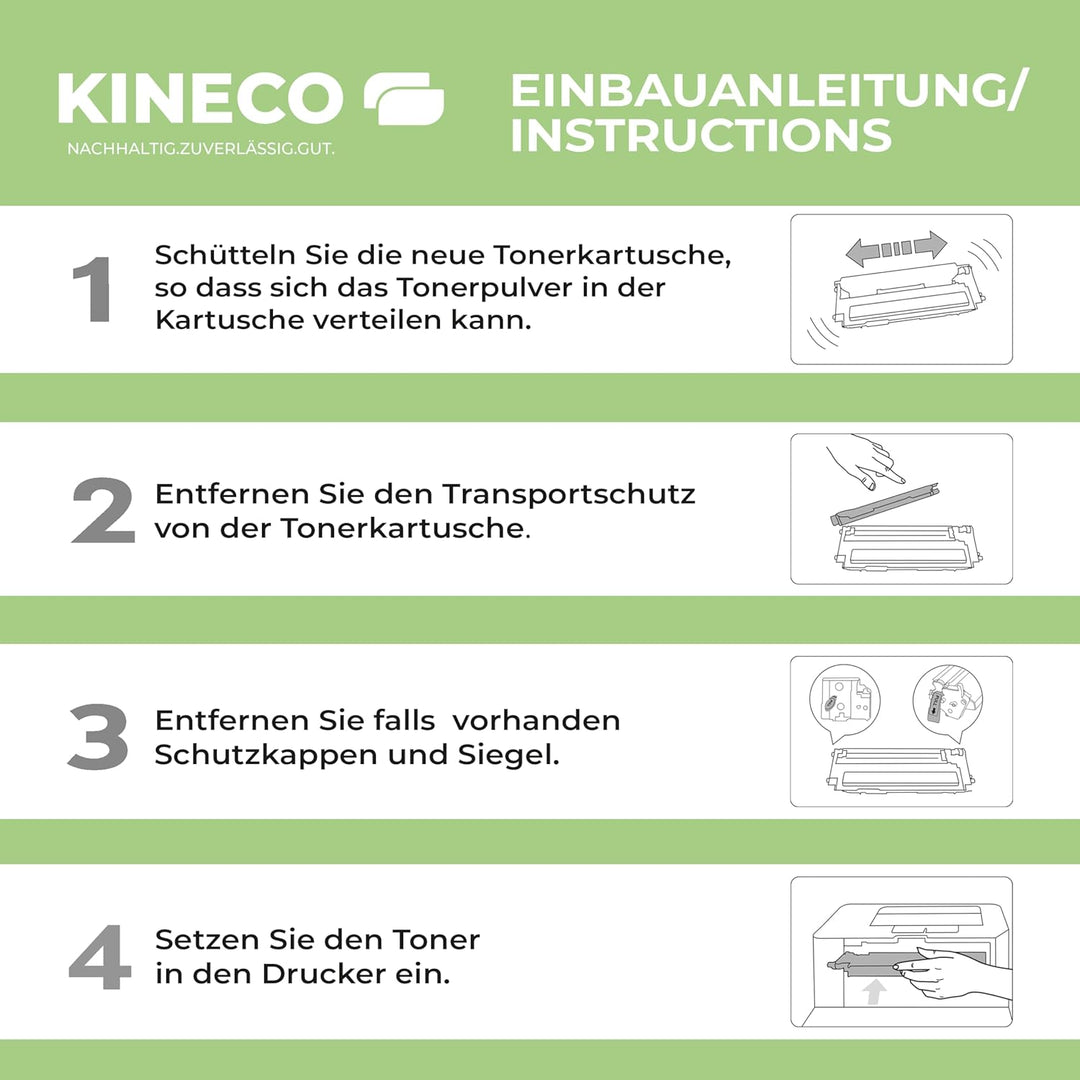 KINECO
NACHHALTIG.ZUVERLÄSSIG.GUT.

EINBAUANLEITUNG/
INSTRUCTIONS

1 Schütteln Sie die neue Tonerkartusche, so dass sich das Tonerpulver in der Kartusche verteilen kann.

2 Entfernen Sie den Transportschutz von der Tonerkartusche.

3 Entfernen Sie falls vorhanden Schutzkappen und Siegel.

4 Setzen Sie den Toner in den Drucker ein.