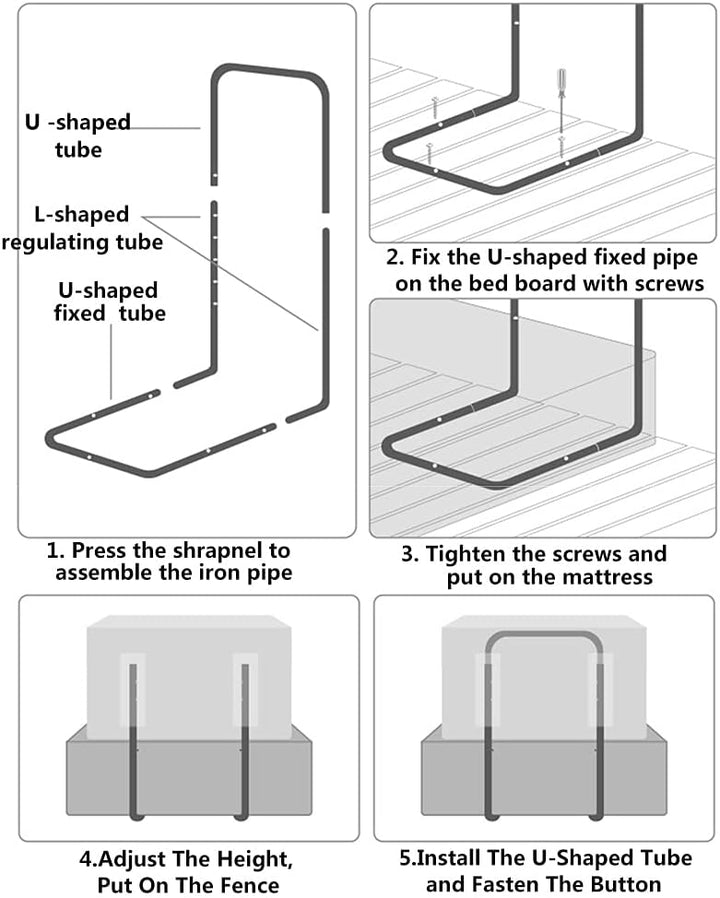 U -shaped tube

L-shaped regulating tube

U-shaped fixed tube

1. Press the shrapnel to assemble the iron pipe

2. Fix the U-shaped fixed pipe on the bed board with screws

3. Tighten the screws and put on the mattress

4.Adjust The Height, Put On The Fence

5.Install The U-Shaped Tube and Fasten The Button