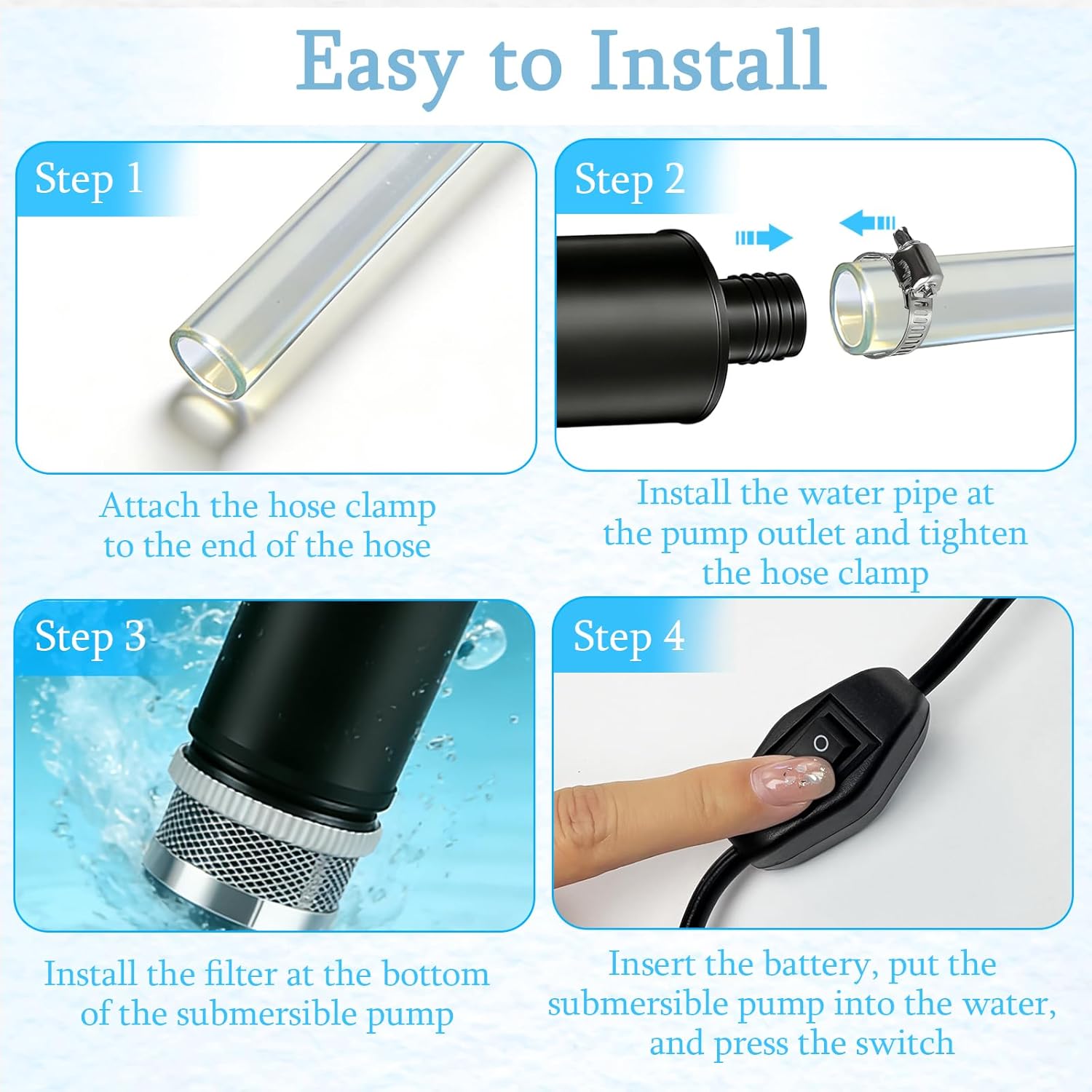 Easy to Install

Step 1

Attach the hose clamp to the end of the hose

Step 2

Install the water pipe at the pump outlet and tighten the hose clamp

Step 3

Install the filter at the bottom of the submersible pump

Step 4

Insert the battery, put the submersible pump into the water, and press the switch