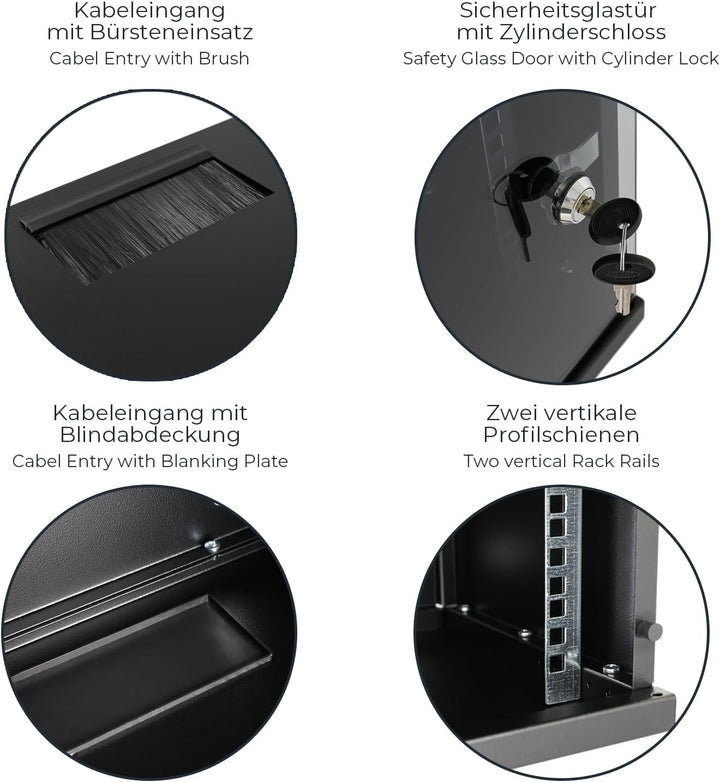 Kabeleingang mit Bürsteneinsatz
Cabel Entry with Brush

Sicherheitsglastür mit Zylinderschloss
Safety Glass Door with Cylinder Lock

Kabeleingang mit Blindabdeckung
Cabel Entry with Blanking Plate

Zwei vertikale Profilschienen
Two vertical Rack Rails