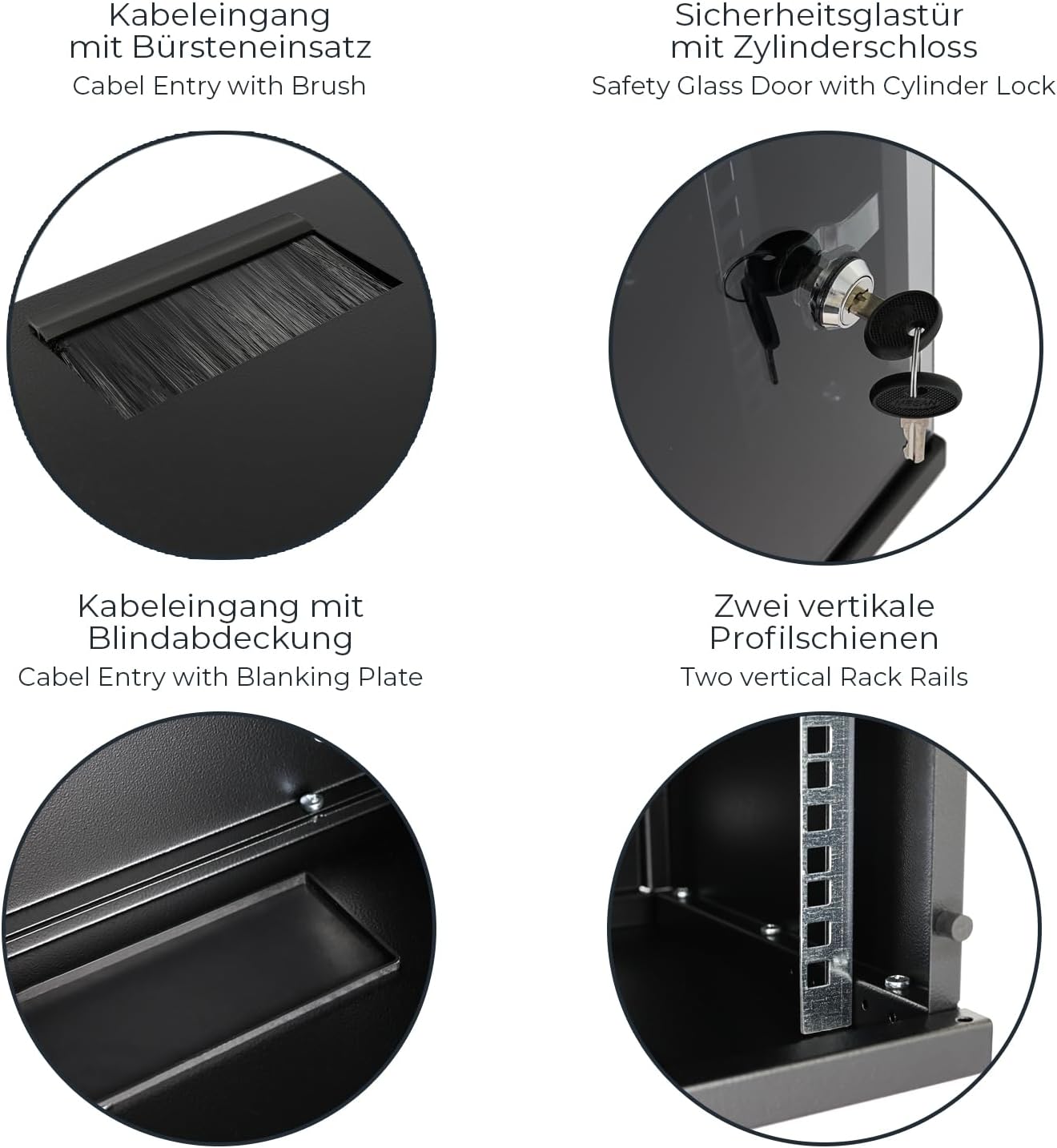 Kabeleingang mit Bürsteneinsatz
Cabel Entry with Brush

Sicherheitsglastür mit Zylinderschloss
Safety Glass Door with Cylinder Lock

Kabeleingang mit Blindabdeckung
Cabel Entry with Blanking Plate

Zwei vertikale Profilschienen
Two vertical Rack Rails