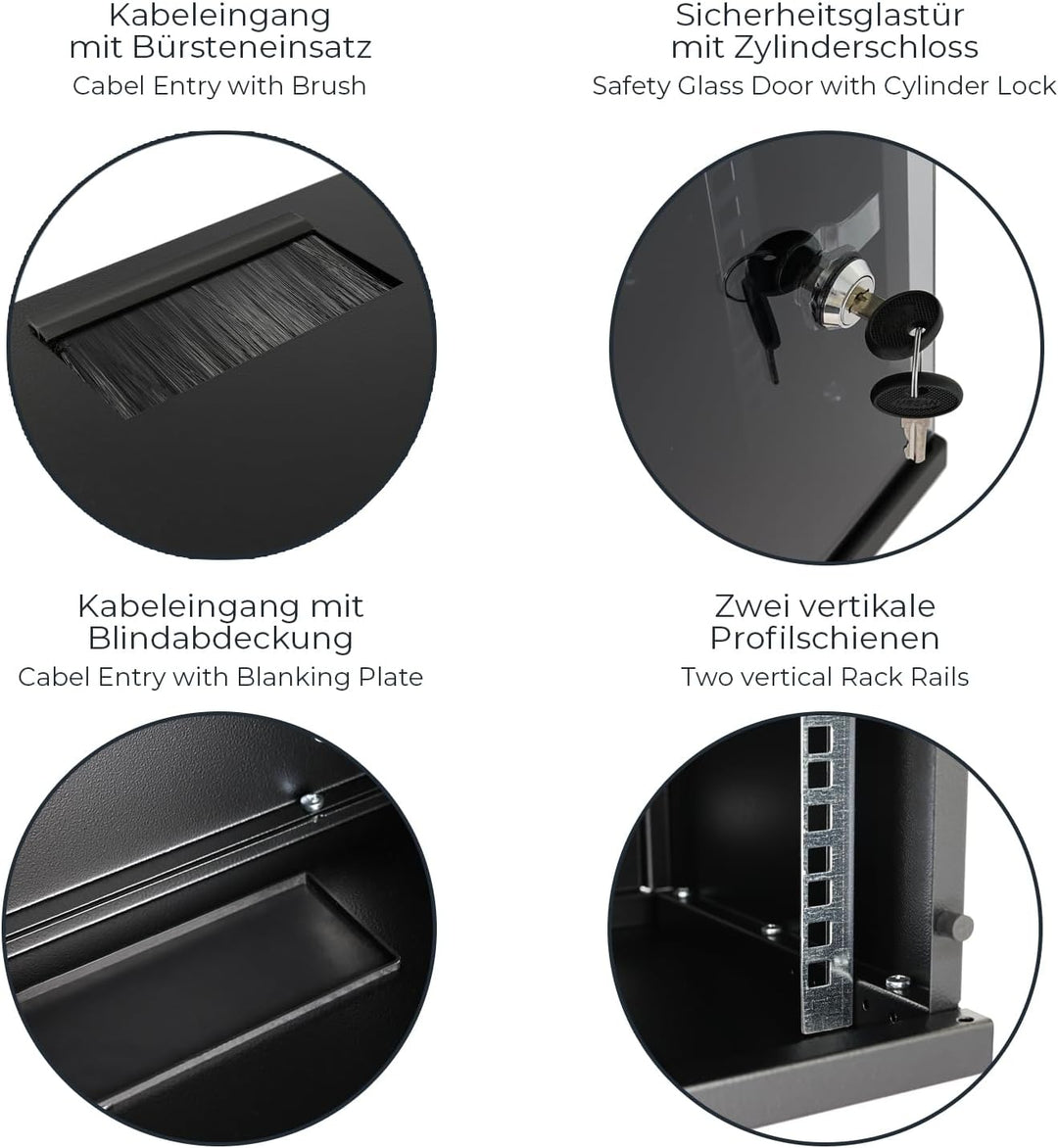 Kabeleingang mit Bürsteneinsatz
Cabel Entry with Brush

Sicherheitsglastür mit Zylinderschloss
Safety Glass Door with Cylinder Lock

Kabeleingang mit Blindabdeckung
Cabel Entry with Blanking Plate

Zwei vertikale Profilschienen
Two vertical Rack Rails