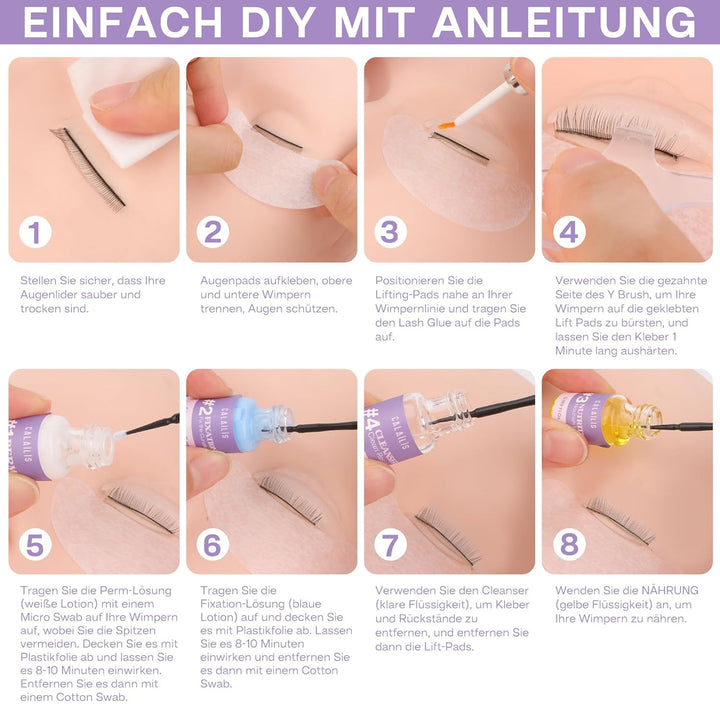 EINFACH DIY MIT ANLEITUNG

1

Stellen Sie sicher, dass Ihre Augenlider sauber und trocken sind.

2

Augenpads aufkleben, obere und untere Wimpern trennen, Augen schützen.

3

Positionieren Sie die Lifting-Pads nahe an Ihrer Wimpernlinie und tragen Sie den Lash Glue auf die Pads auf.

4

Verwenden Sie die gezahnte Seite des Y Brush, um Ihre Wimpern auf die geklebten Lift Pads zu bürsten, und lassen Sie den Kleber 1 Minute lang aushärten.

CALAILIS

5

Tragen Sie die Perm-Lösung (weiße Lotion) mit einem Micro Swab auf Ihre Wimpern auf, wobei Sie die Spitzen vermeiden. Decken Sie es mit Plastikfolie ab und lassen Sie es 8-10 Minuten einwirken. Entfernen Sie es dann mit einem Cotton Swab.

#2 FIXATION CALAILIS

6

Tragen Sie die Fixation-Lösung (blaue Lotion) auf und decken Sie es mit Plastikfolie ab. Lassen Sie es 8-10 Minuten einwirken und entfernen Sie es dann mit einem Cotton Swab.

#4 CLEANSER CALAILIS

7

Verwenden Sie den Cleanser (klare Flüssigkeit), um Kleber und Rückstände zu entfernen, und entfernen Sie dann die Lift-Pads.

#3 NUTRITION CALAILIS

8

Wenden Sie die NÄHRUNG (gelbe Flüssigkeit) an, um Ihre Wimpern zu nähren.