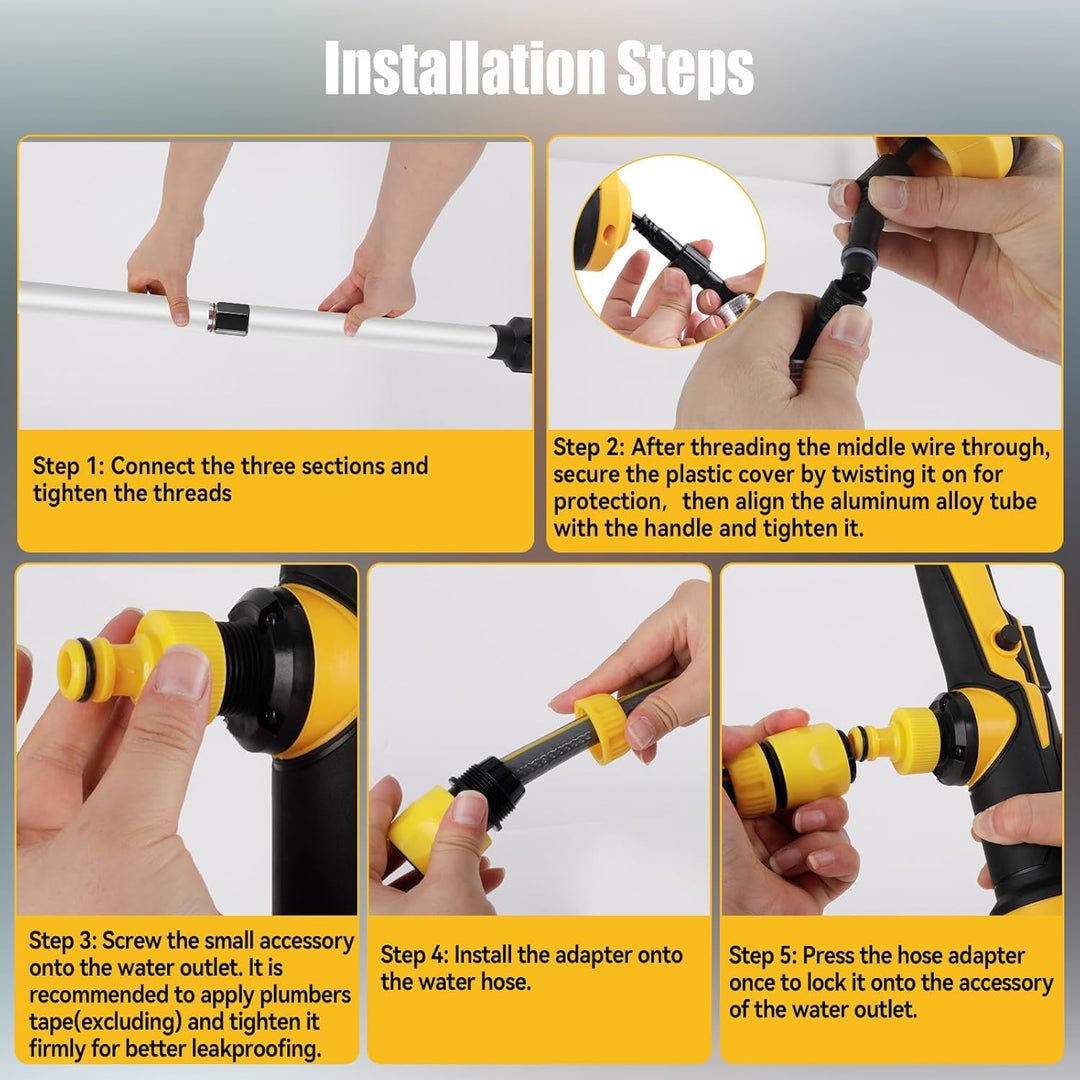 Installation Steps

Step 1: Connect the three sections and tighten the threads

Step 2: After threading the middle wire through, secure the plastic cover by twisting it on for protection, then align the aluminum alloy tube with the handle and tighten it.

Step 3: Screw the small accessory onto the water outlet. It is recommended to apply plumbers tape(excluding) and tighten it firmly for better leakproofing.

Step 4: Install the adapter onto the water hose.

Step 5: Press the hose adapter once to lock it onto the accessory of the water outlet.