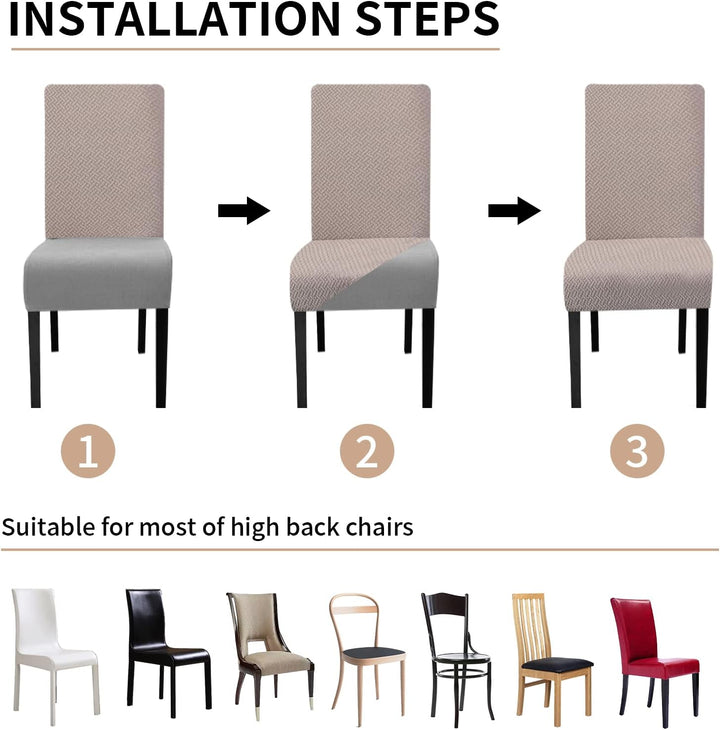 INSTALLATION STEPS

1

2

3

Suitable for most of high back chairs