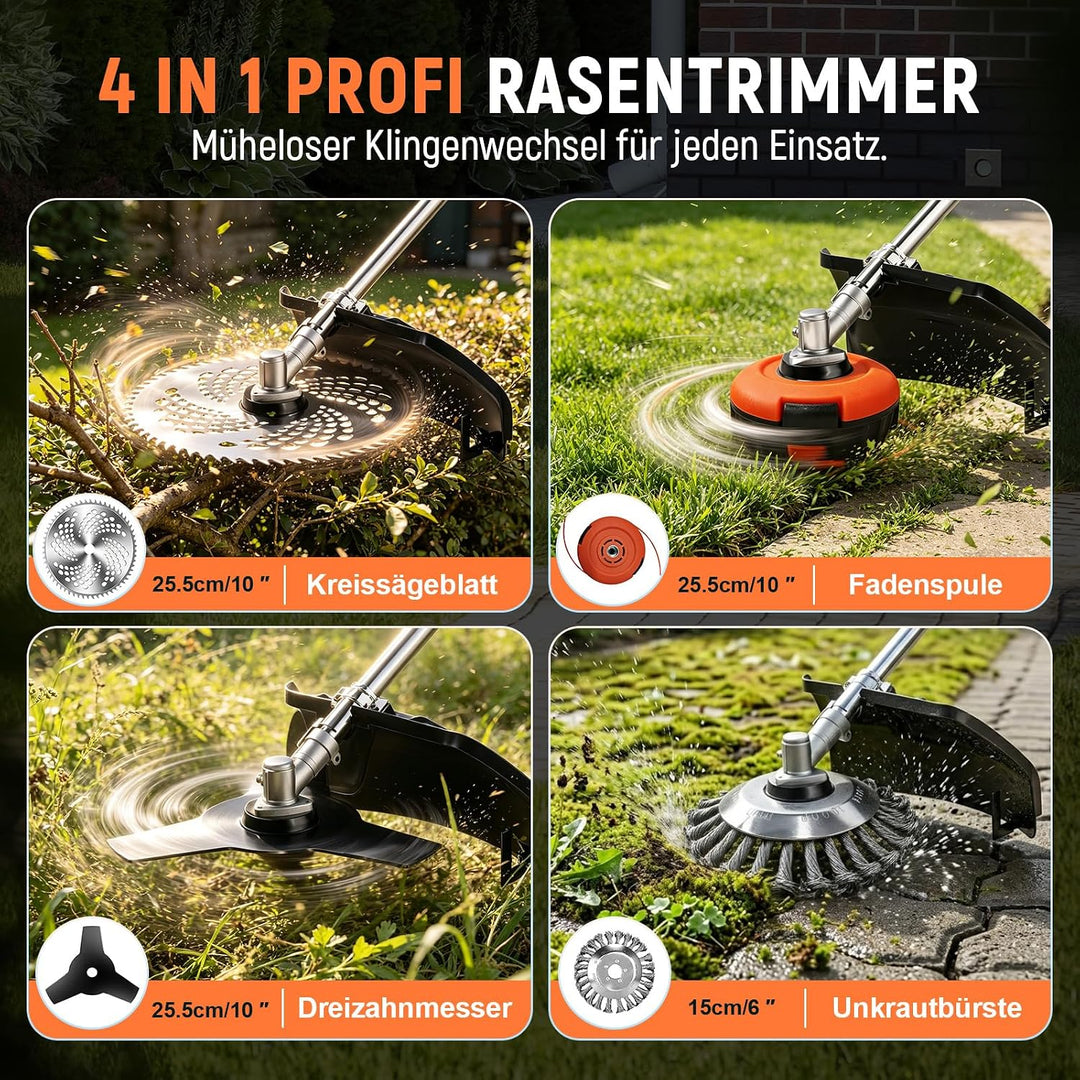 4 IN 1 PROFI RASENTRIMMER

Müheloser Klingenwechsel für jeden Einsatz.

25.5cm/10 ″ | Kreissägeblatt

25.5cm/10 ″ | Fadenspule

25.5cm/10 ″ | Dreizahnmesser

15cm/6 ″ | Unkrautbürste