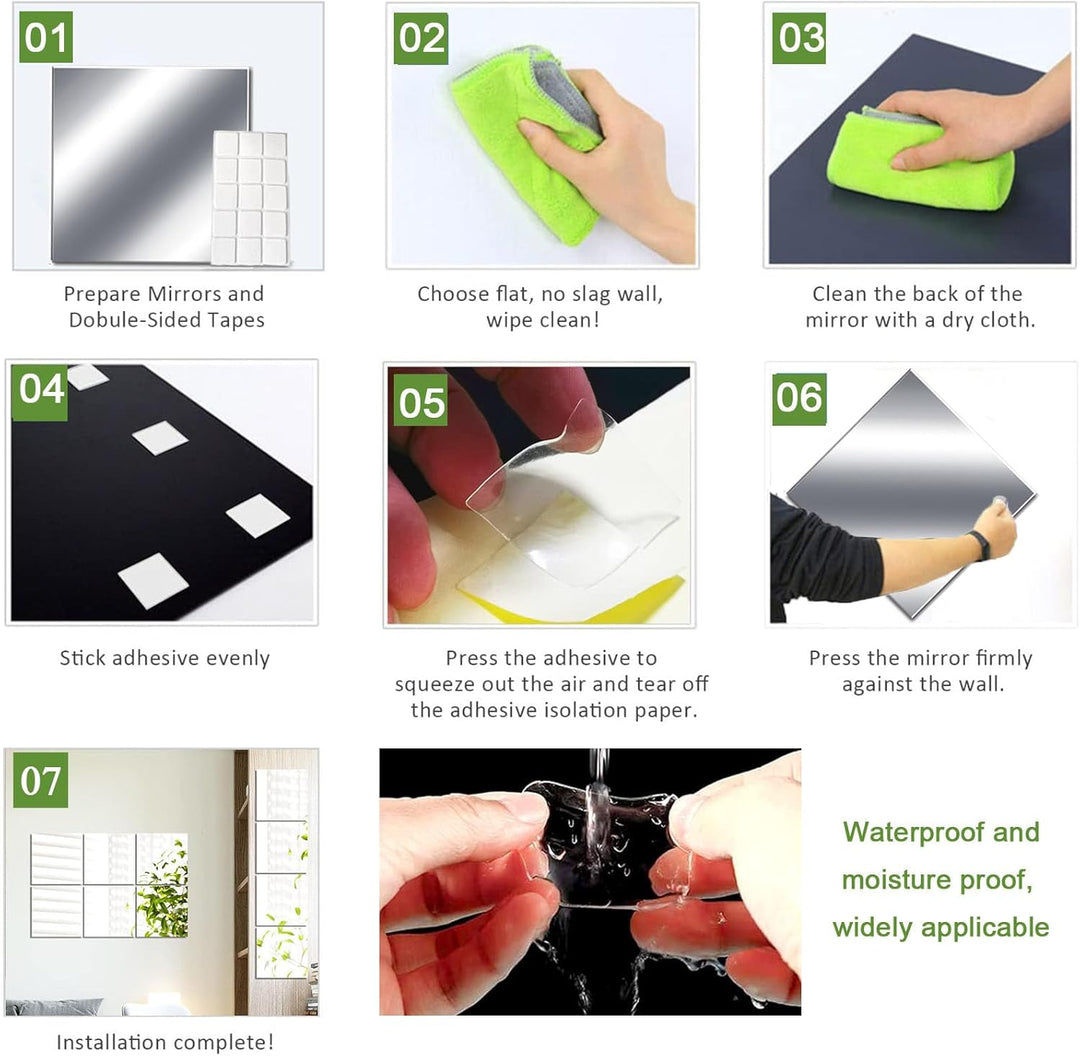 01

Prepare Mirrors and Dobule-Sided Tapes

02

Choose flat, no slag wall, wipe clean!

03

Clean the back of the mirror with a dry cloth.

04

Stick adhesive evenly

05

Press the adhesive to squeeze out the air and tear off the adhesive isolation paper.

06

Press the mirror firmly against the wall.

07

Installation complete!

Waterproof and moisture proof, widely applicable