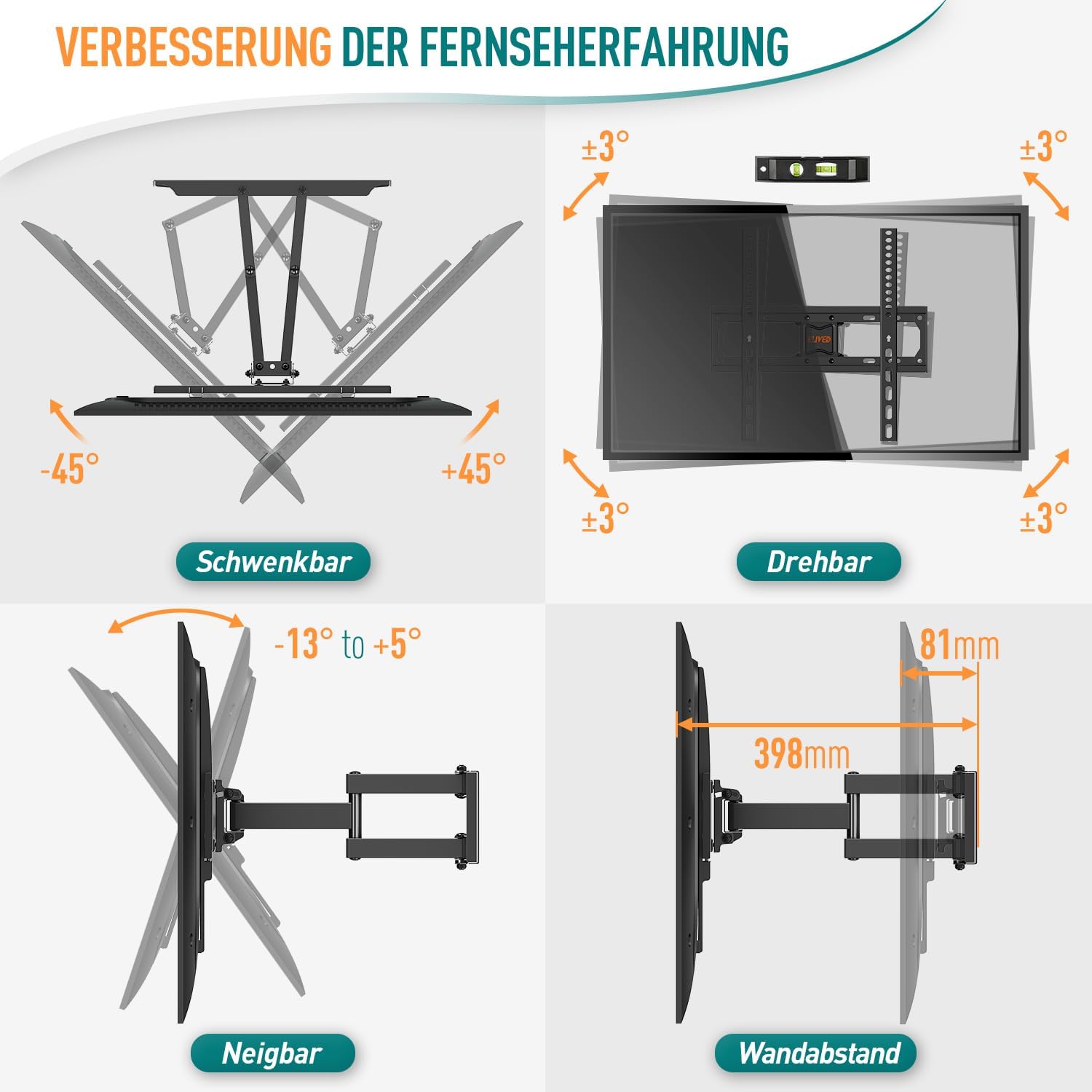 VERBESSERUNG DER FERNSEHERFAHRUNG

-45°

+45°

Schwenkbar

±3°

±3°

ELIVED

±3°

±3°

Drehbar

-13° to +5°

Neigbar

81mm

398mm

Wandabstand