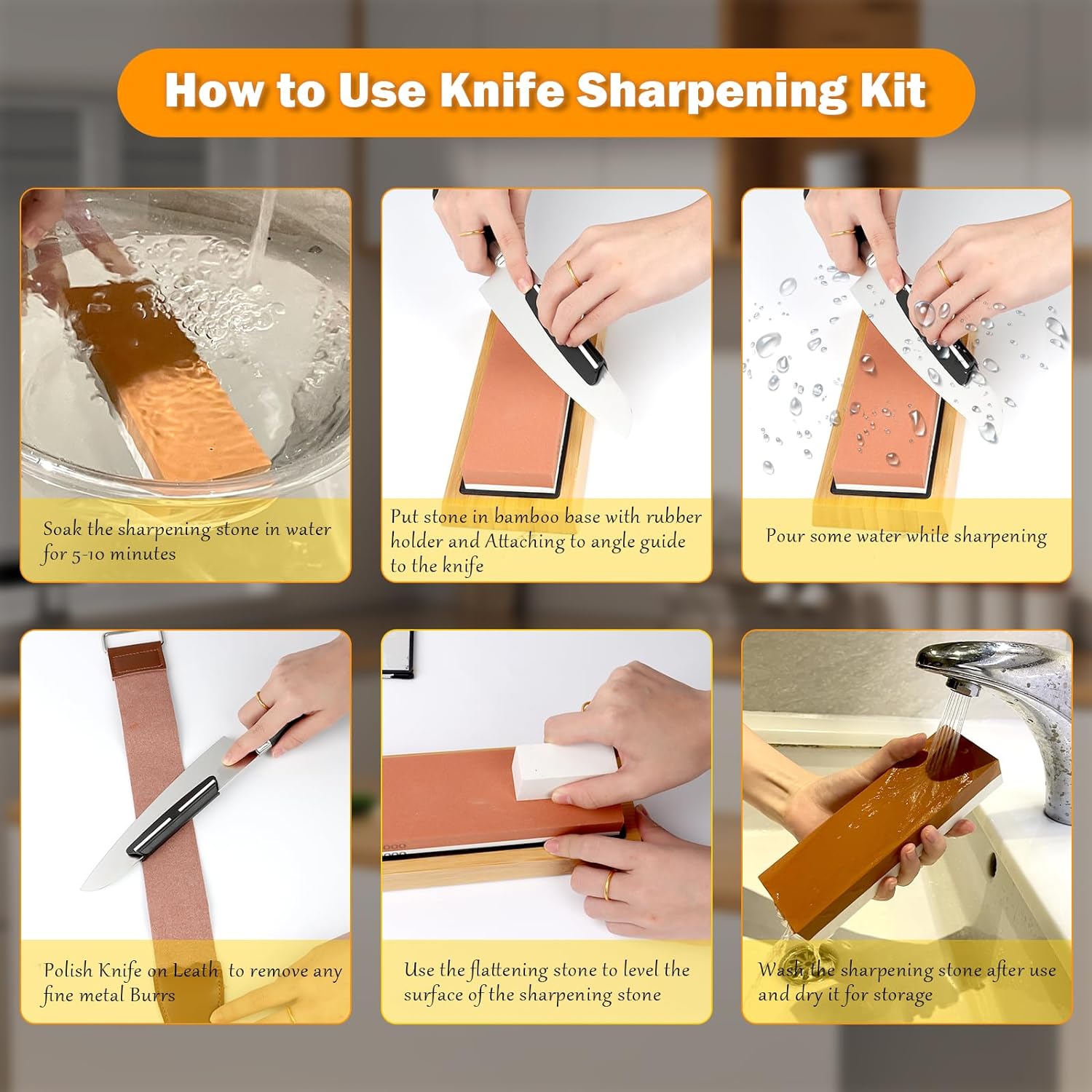 How to Use Knife Sharpening Kit

Soak the sharpening stone in water for 5-10 minutes

Put stone in bamboo base with rubber holder and Attaching to angle guide to the knife

Pour some water while sharpening

Polish Knife on Leath to remove any fine metal Burrs

Use the flattening stone to level the surface of the sharpening stone

Wash the sharpening stone after use and dry it for storage