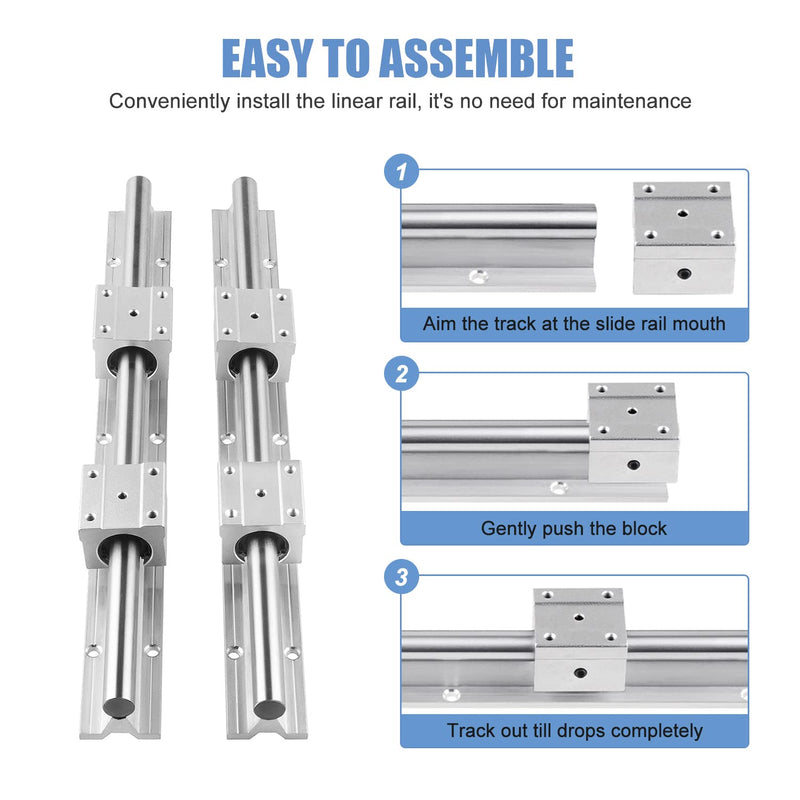 EASY TO ASSEMBLE

Conveniently install the linear rail, it's no need for maintenance

1

Aim the track at the slide rail mouth

2

Gently push the block

3

Track out till drops completely