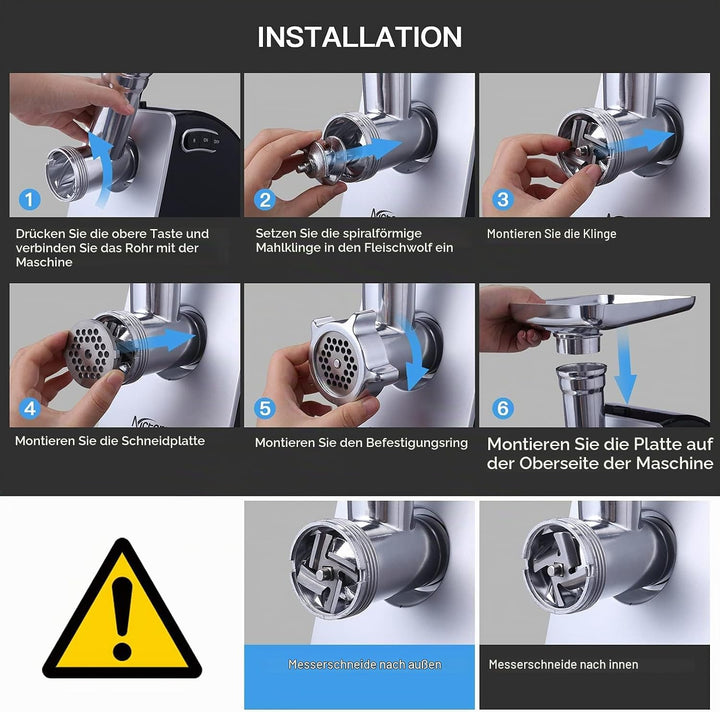 INSTALLATION

1
Drücken Sie die obere Taste und verbinden Sie das Rohr mit der Maschine

2
Setzen Sie die spiralförmige Mahlklinge in den Fleischwolf ein

3
Montieren Sie die Klinge

4
Montieren Sie die Schneidplatte

5
Montieren Sie den Befestigungsring

6
Montieren Sie die Platte auf der Oberseite der Maschine

Messerschneide nach außen

Messerschneide nach innen