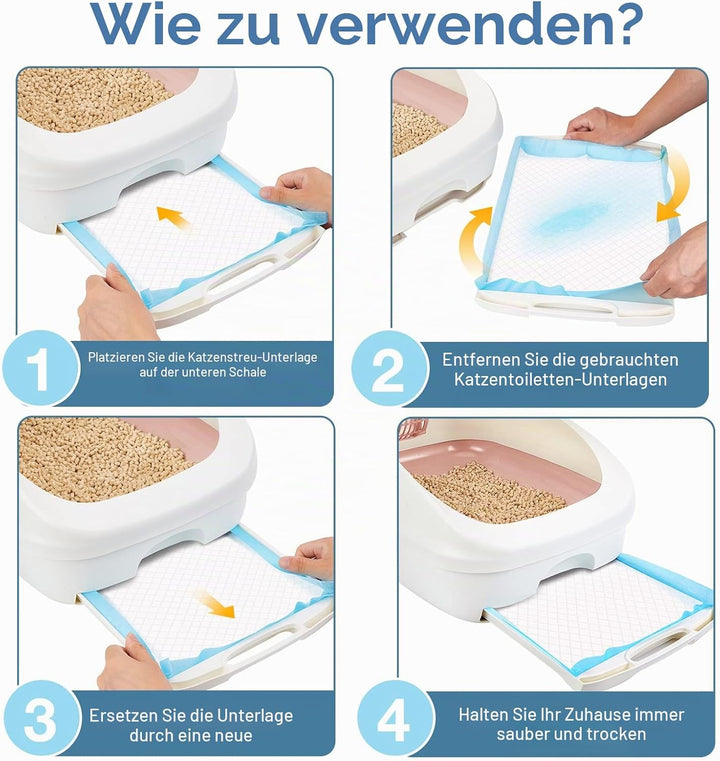 Wie zu verwenden?

1

Platzieren Sie die Katzenstreu-Unterlage auf der unteren Schale

2

Entfernen Sie die gebrauchten Katzentoiletten-Unterlagen

3

Ersetzen Sie die Unterlage durch eine neue

4

Halten Sie Ihr Zuhause immer sauber und trocken