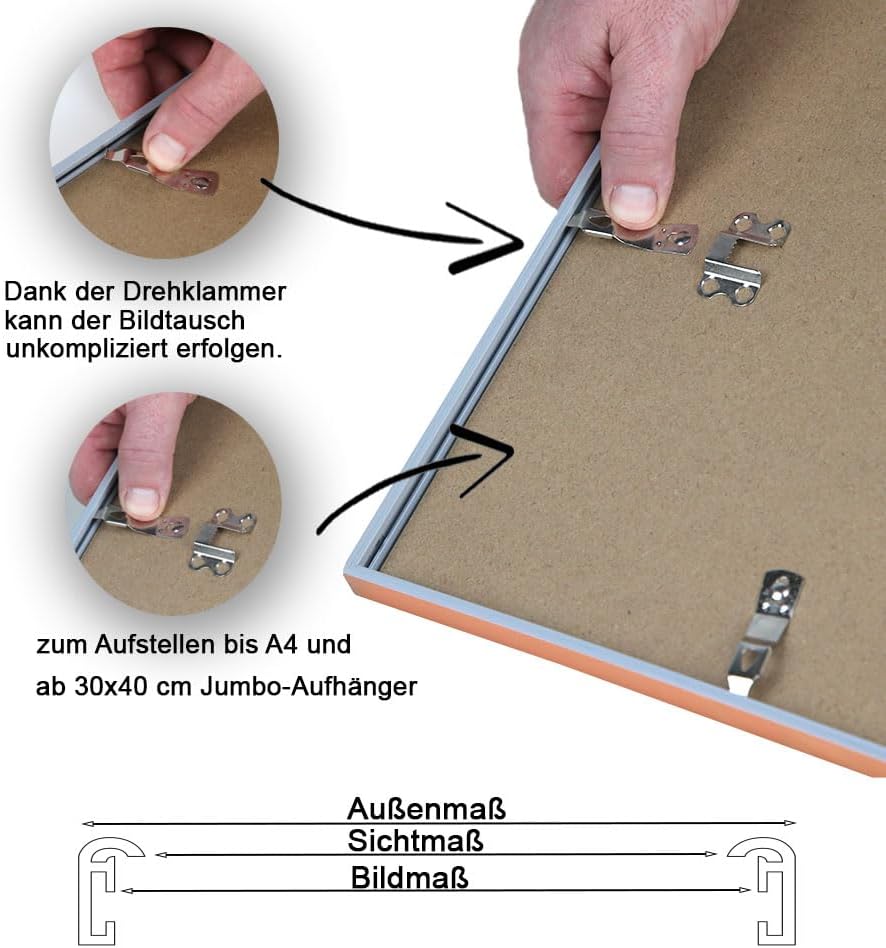 Dank der Drehklammer kann der Bildtausch unkompliziert erfolgen.

zum Aufstellen bis A4 und
ab 30x40 cm Jumbo-Aufhänger

Außenmaß
Sichtmaß
Bildmaß