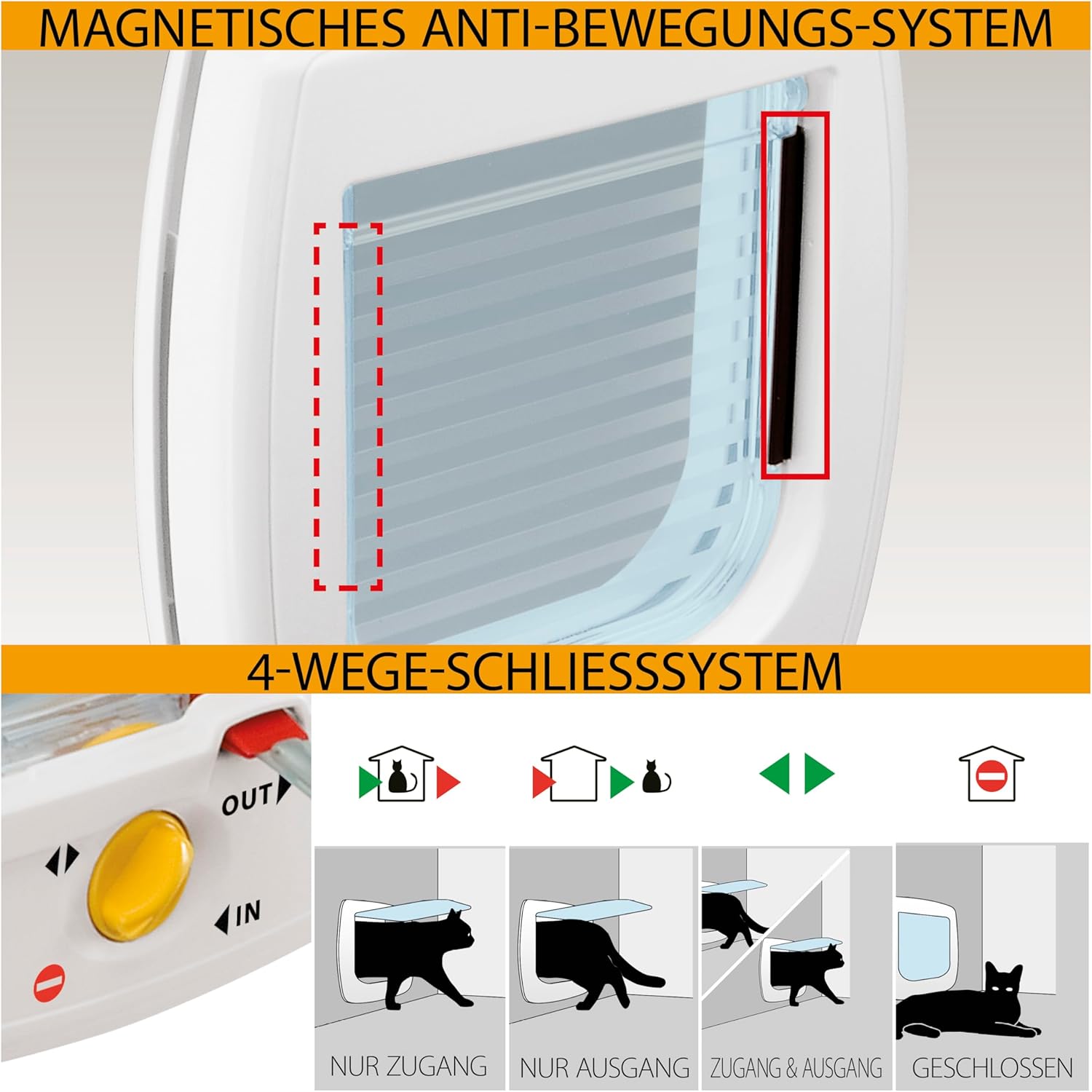 MAGNETISCHES ANTI-BEWEGUNGS-SYSTEM

4-WEGE-SCHLIESSSYSTEM

OUT

IN

NUR ZUGANG

NUR AUSGANG

ZUGANG & AUSGANG

GESCHLOSSEN