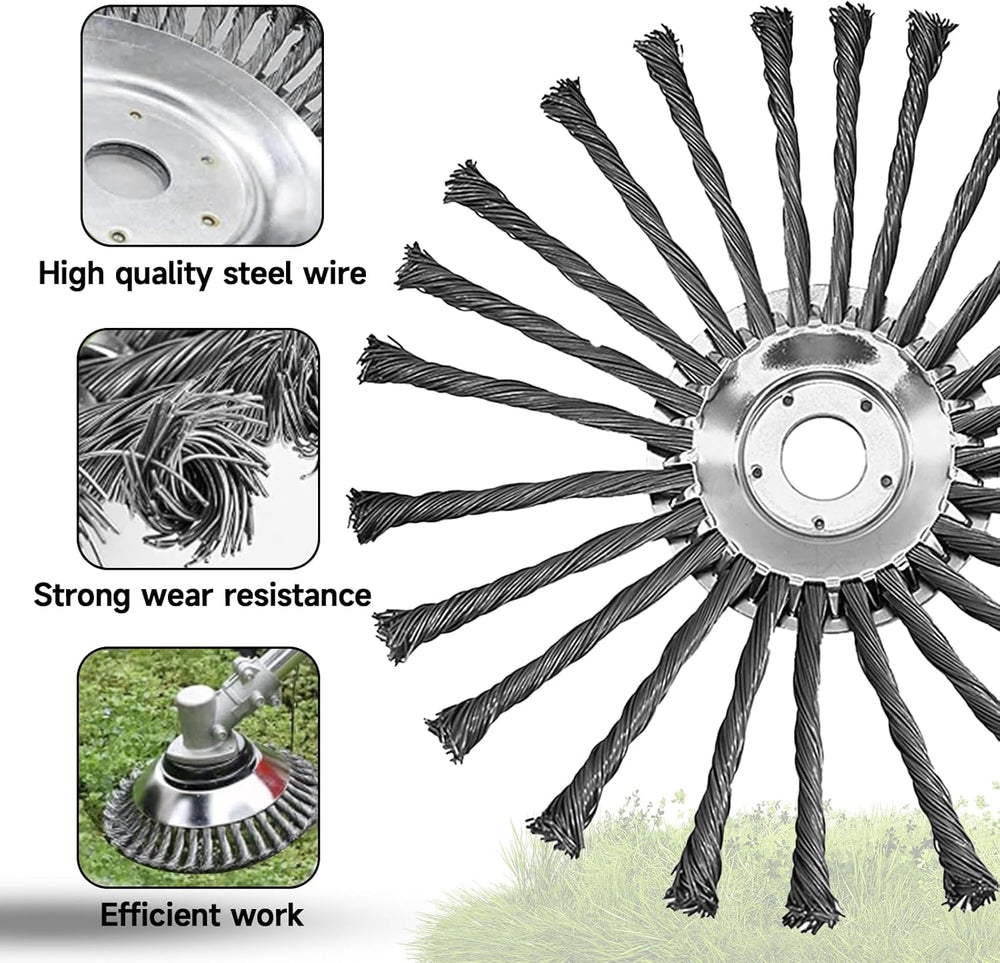 High quality steel wire

Strong wear resistance

Efficient work