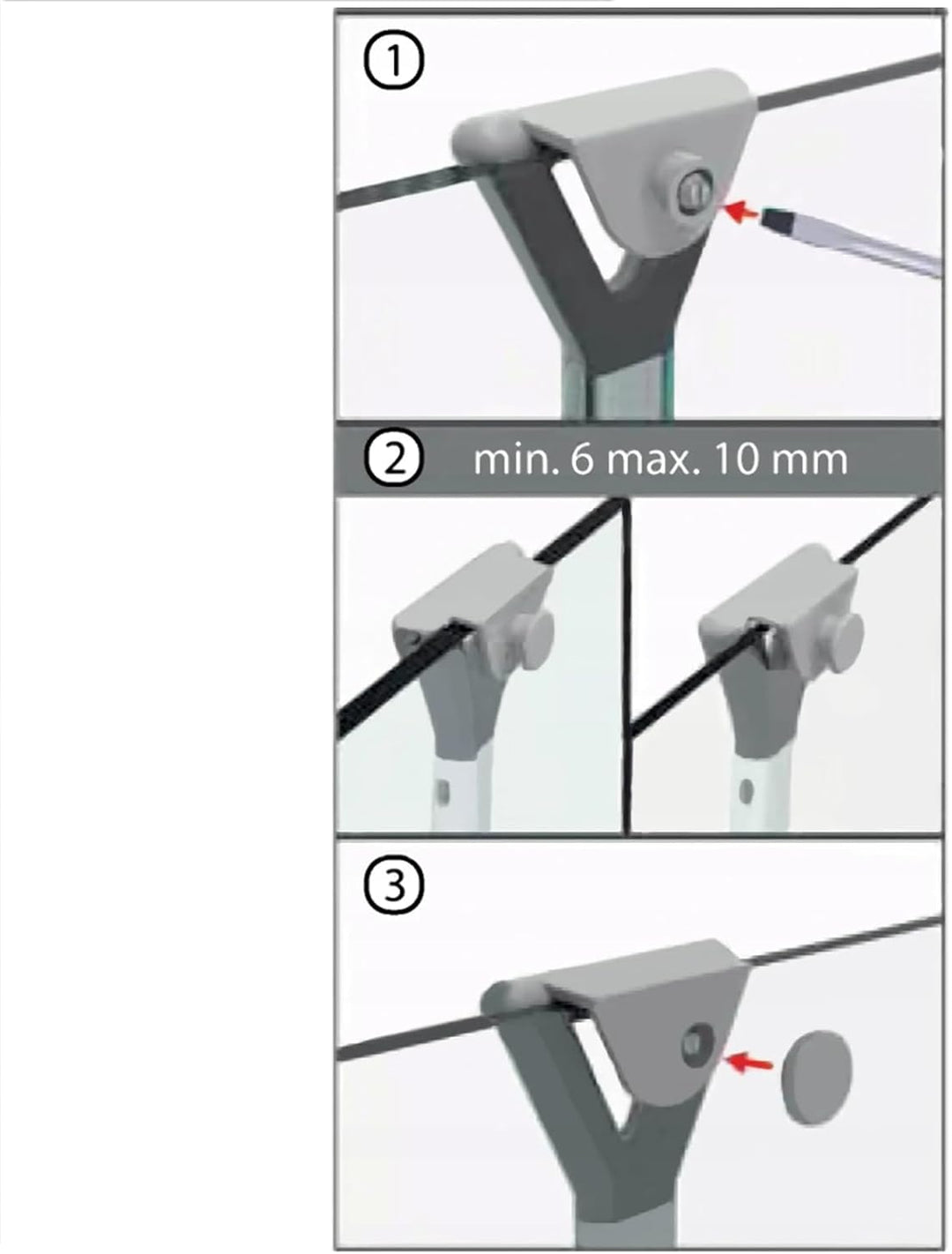 ①

② min. 6 max. 10 mm

③