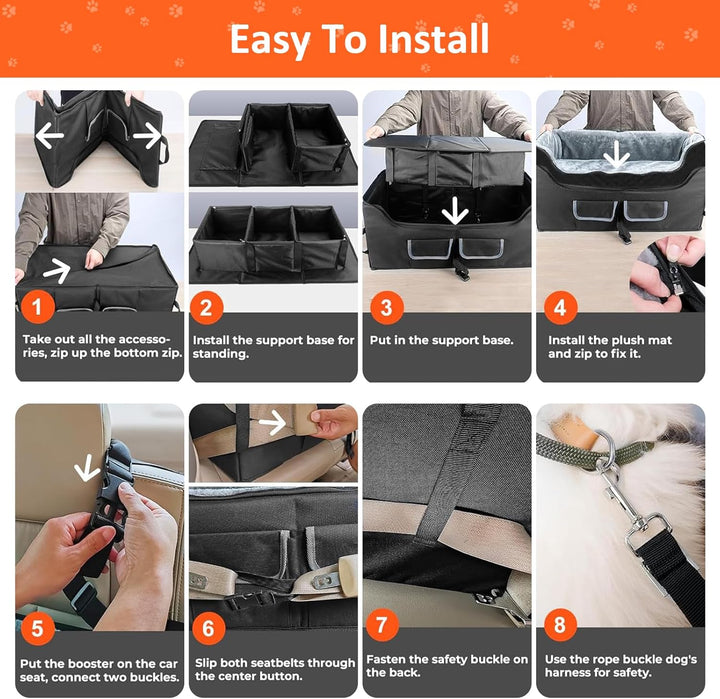 Easy To Install

1
Take out all the accessories, zip up the bottom zip.

2
Install the support base for standing.

3
Put in the support base.

4
Install the plush mat and zip to fix it.

5
Put the booster on the car seat, connect two buckles.

6
Slip both seatbelts through the center button.

7
Fasten the safety buckle on the back.

8
Use the rope buckle dog's harness for safety.