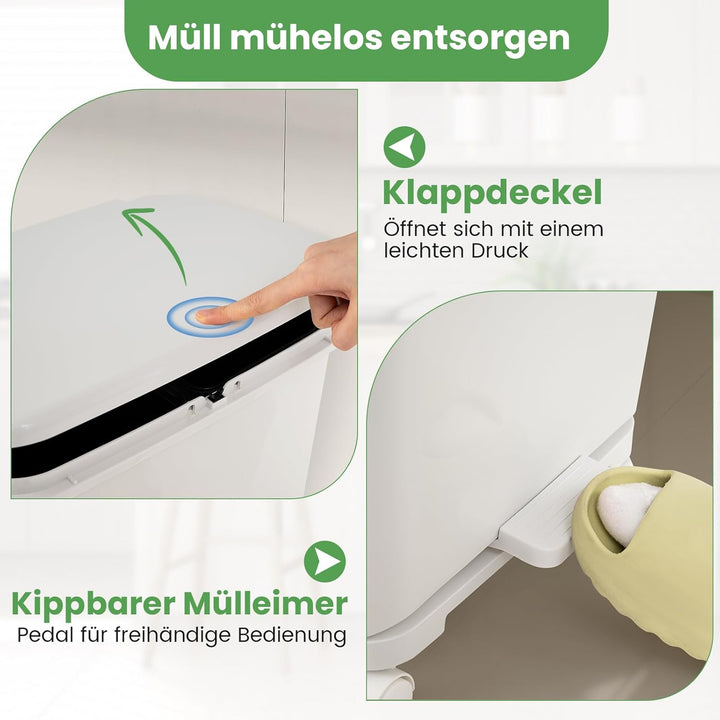 Müll mühelos entsorgen

Klappdeckel
Öffnet sich mit einem leichten Druck

Kippbarer Mülleimer
Pedal für freihändige Bedienung