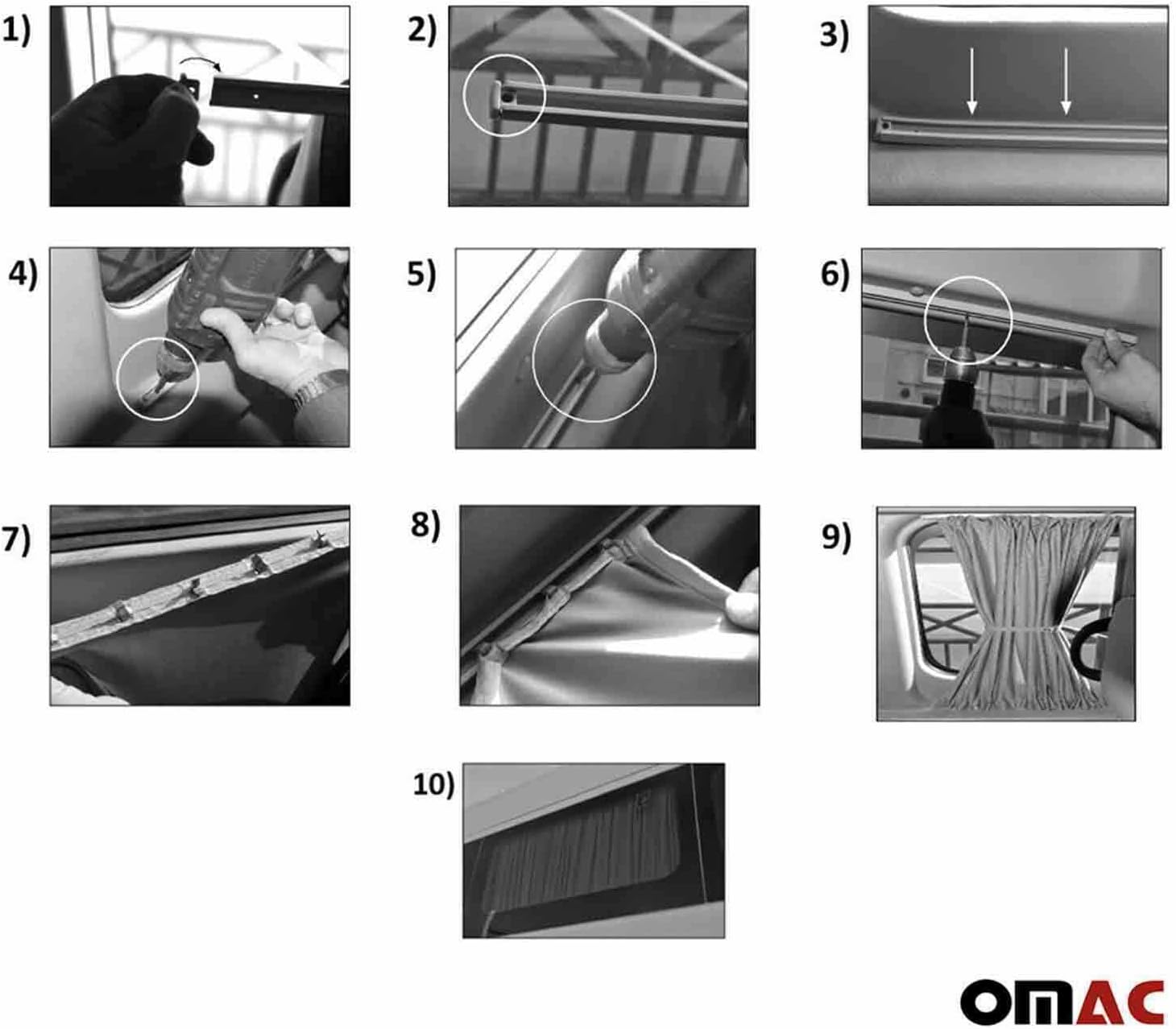 1)

2)

3)

4)

5)

6)

7)

8)

9)

10)

OMAC