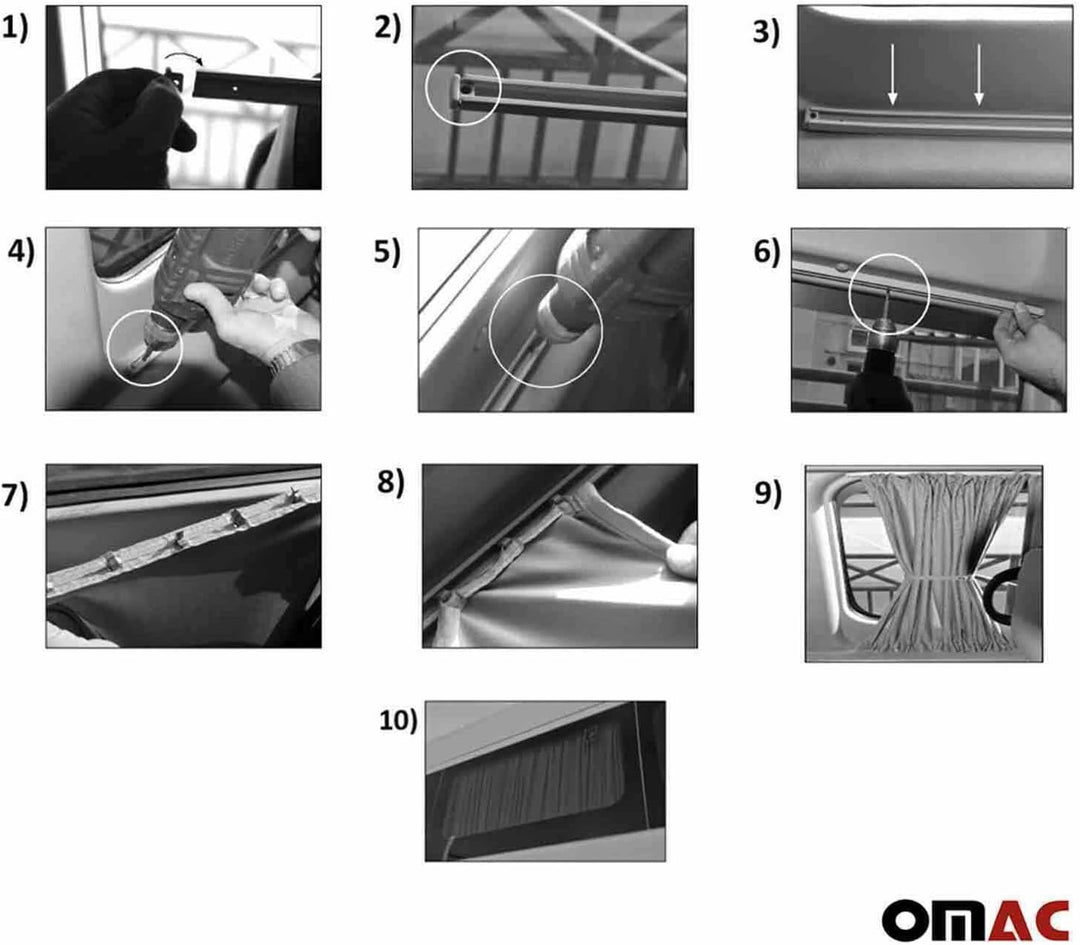 1)

2)

3)

4)

5)

6)

7)

8)

9)

10)

OMAC