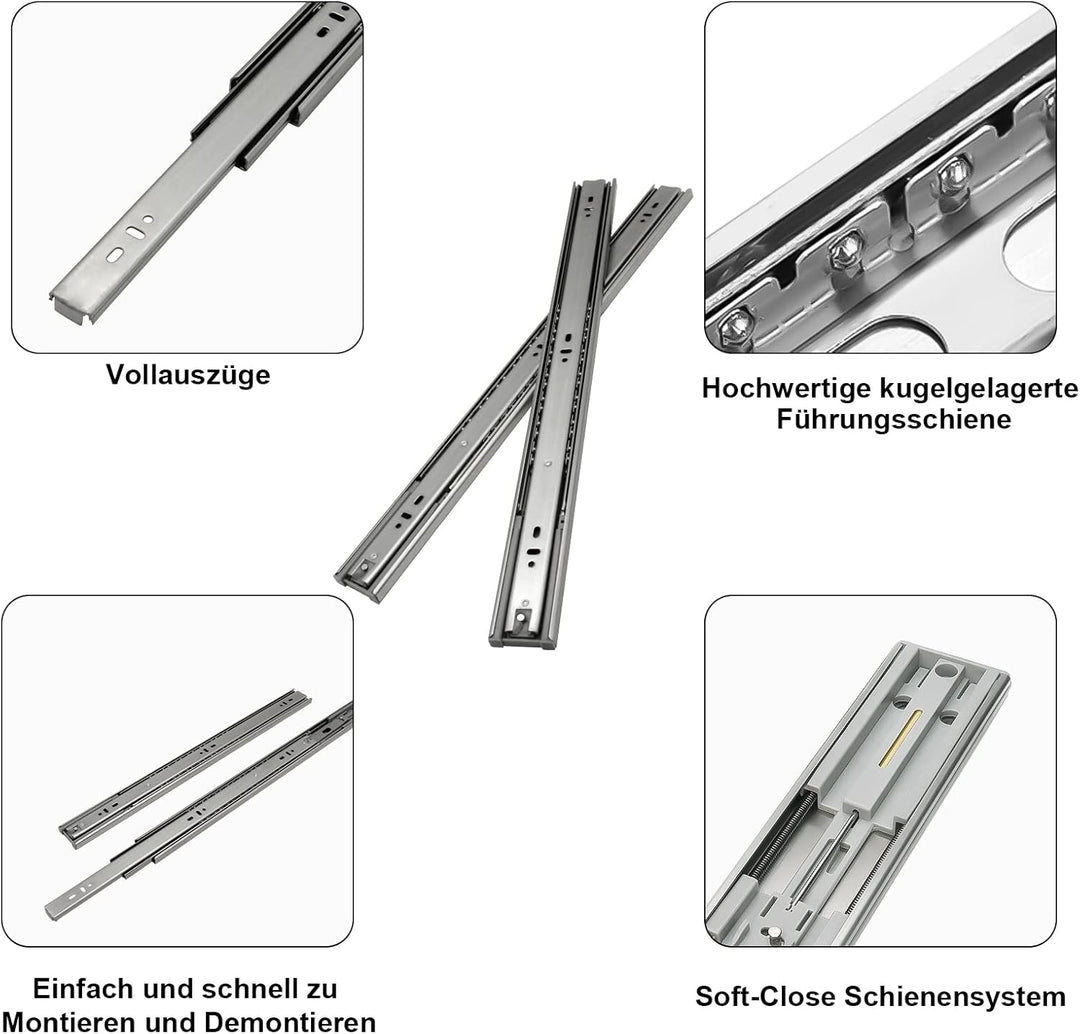 Vollauszüge

Hochwertige kugelgelagerte Führungsschiene

Einfach und schnell zu Montieren und Demontieren

Soft-Close Schienensystem